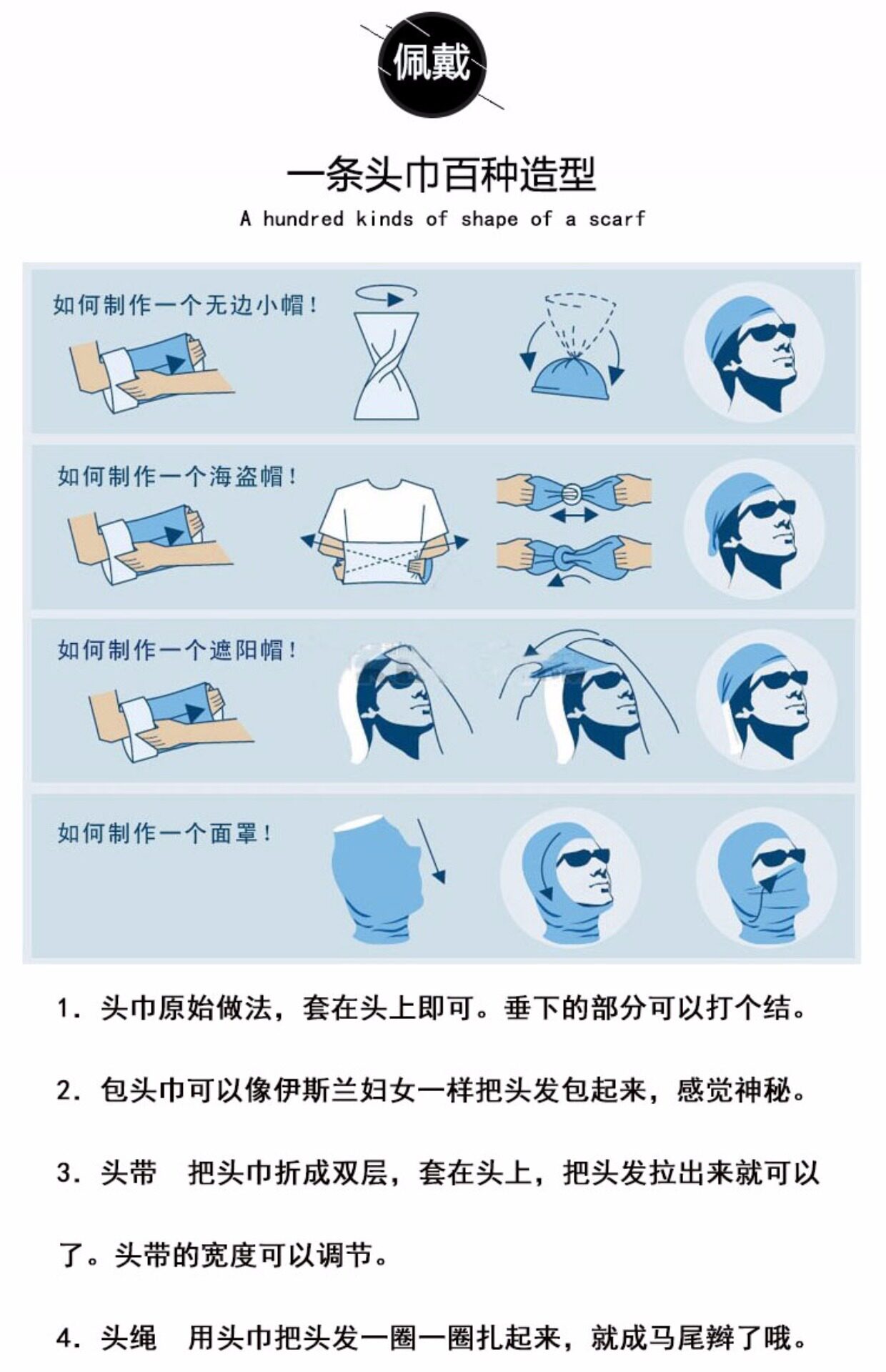 佩戴

一条头巾百种造型

A hundred kinds of shape of a scarf

如何制作一个无边小帽！

如何制作一个海盗帽！

如何制作一个遮阳帽！

如何制作一个面罩！

1. 头巾原始做法，套在头上即可。垂下的部分可以打个结。

2. 包头巾可以像伊斯兰妇女一样把头发包起来，感觉神秘。

3. 头带　把头巾折成双层，套在头上，把头发拉出来就可以了。头带的宽度可以调节。

4. 头绳　用头巾把头发一圈一圈扎起来，就成马尾辫了哦。