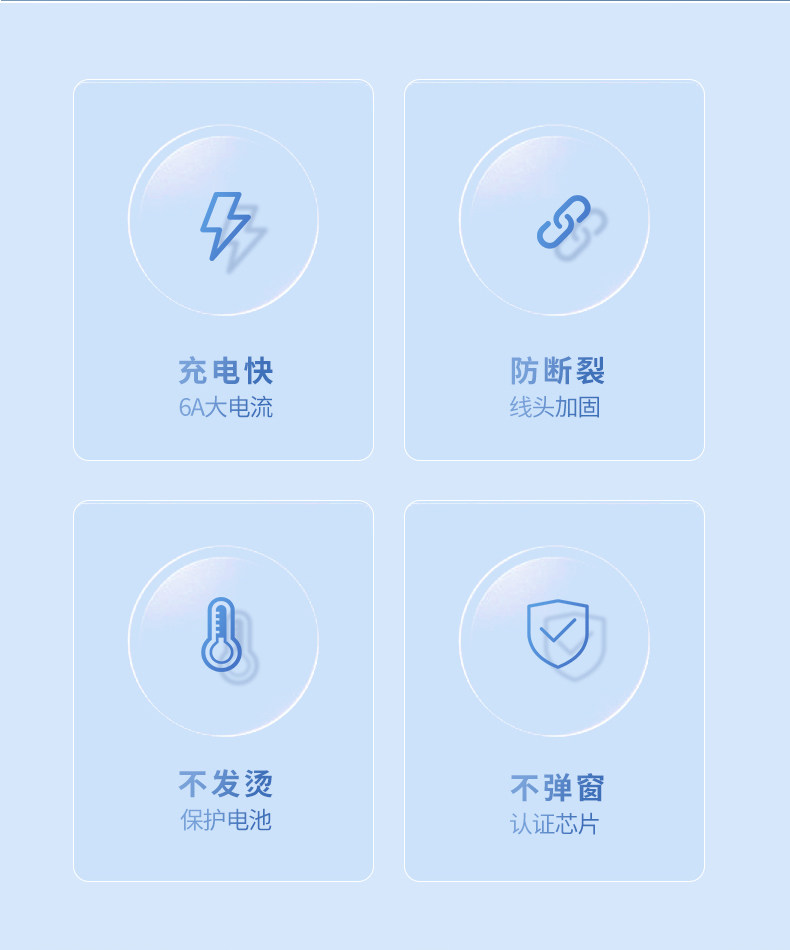 充电快
6A大电流

防断裂
线头加固

不发烫
保护电池

不弹窗
认证芯片