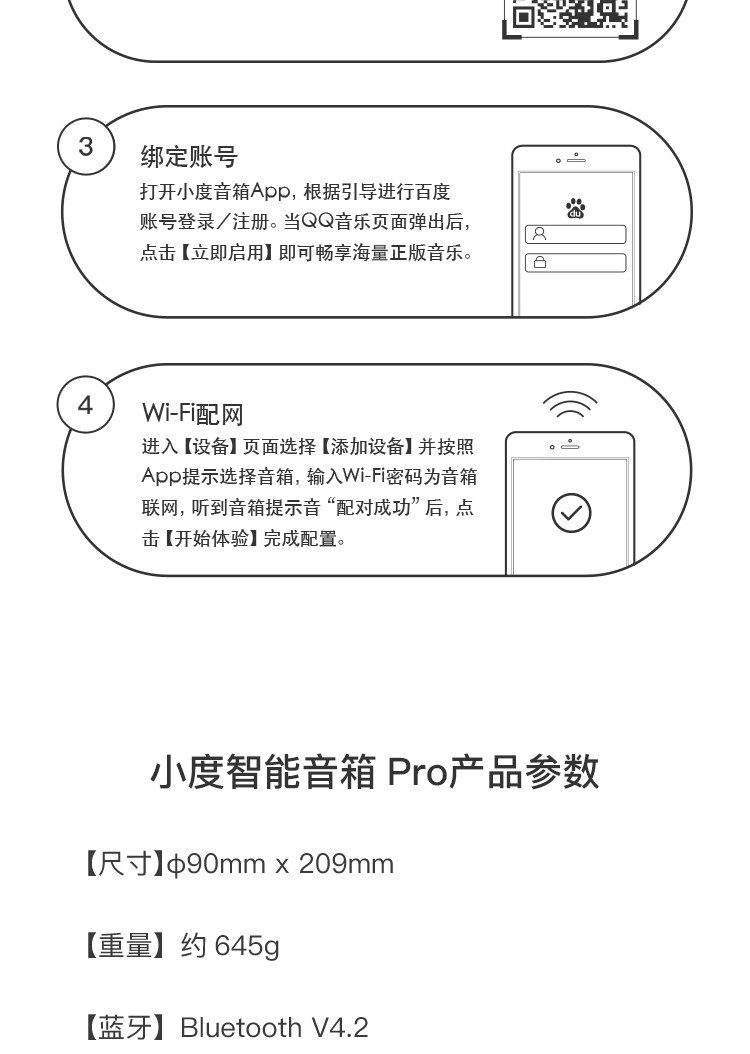 3

绑定账号

打开小度音箱App，根据引导进行百度账号登录／注册。当QQ音乐页面弹出后，点击【立即启用】即可畅享海量正版音乐。

du

4

Wi-Fi配网

进入【设备】页面选择【添加设备】并按照App提示选择音箱，输入Wi-Fi密码为音箱联网，听到音箱提示音“配对成功”后，点击【开始体验】完成配置。

小度智能音箱 Pro产品参数

【尺寸】ϕ90mm x 209mm

【重量】约 645g

【蓝牙】Bluetooth V4.2