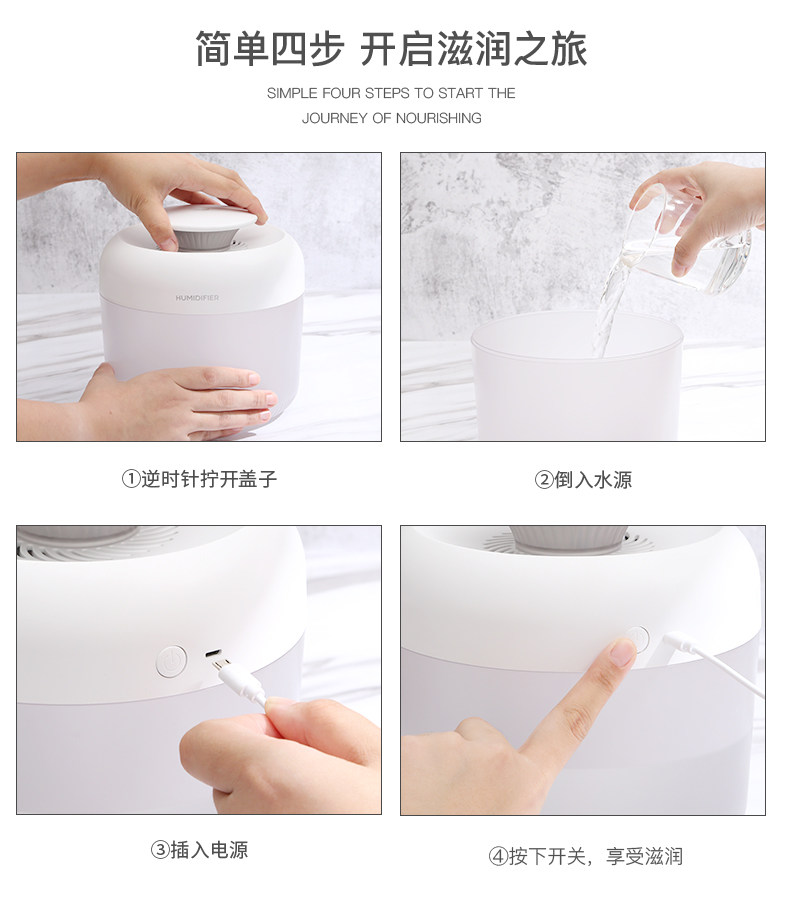 简单四步 开启滋润之旅

SIMPLE FOUR STEPS TO START THE
JOURNEY OF NOURISHING

HUMIDIFIER

①逆时针拧开盖子

②倒入水源

③插入电源

④按下开关，享受滋润