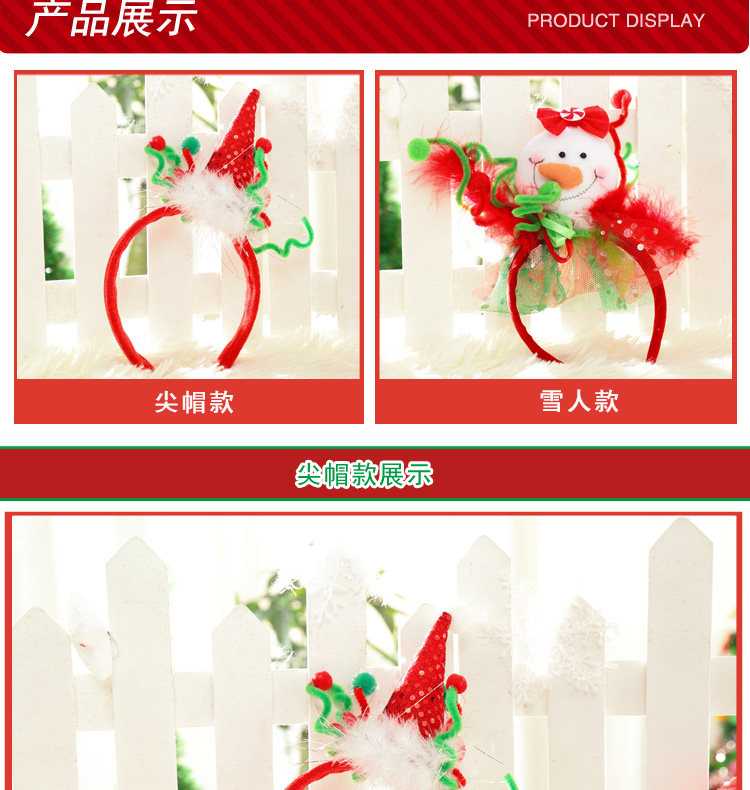 产品展示

PRODUCT DISPLAY

尖帽款

雪人款

尖帽款展示