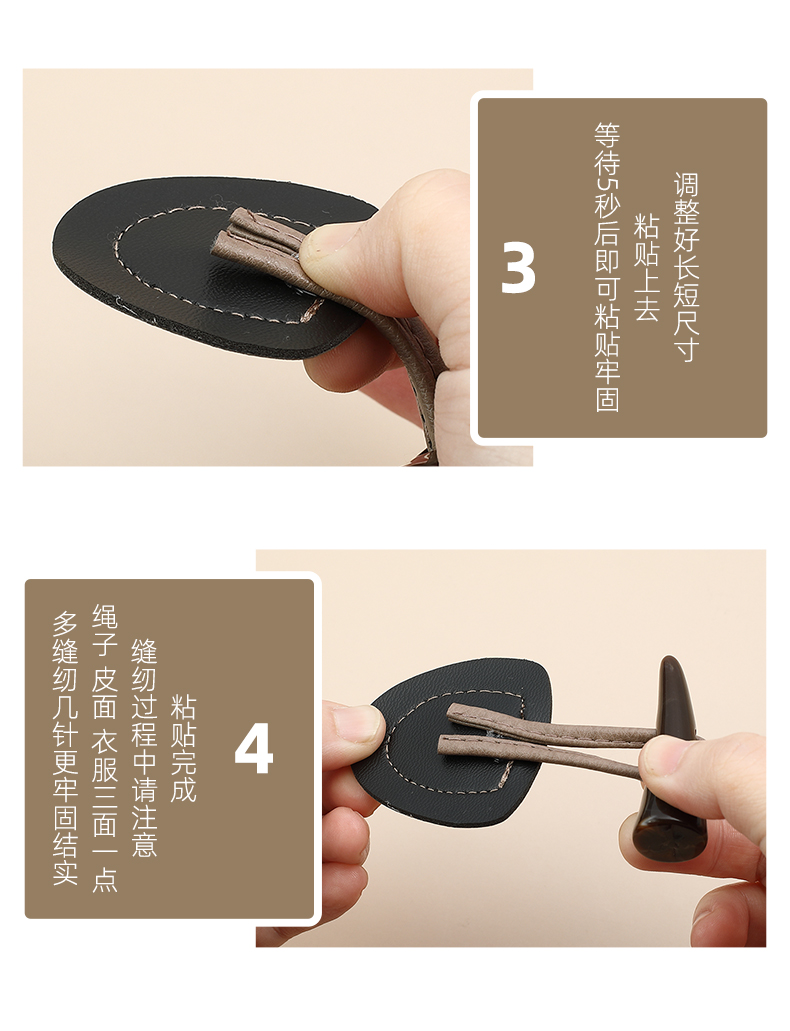 3

调整好长短尺寸
粘贴上去
等待5秒后即可粘贴牢固

4

粘贴完成
缝纫过程中请注意
绳子 皮面 衣服三面一点
多缝纫几针更牢固结实