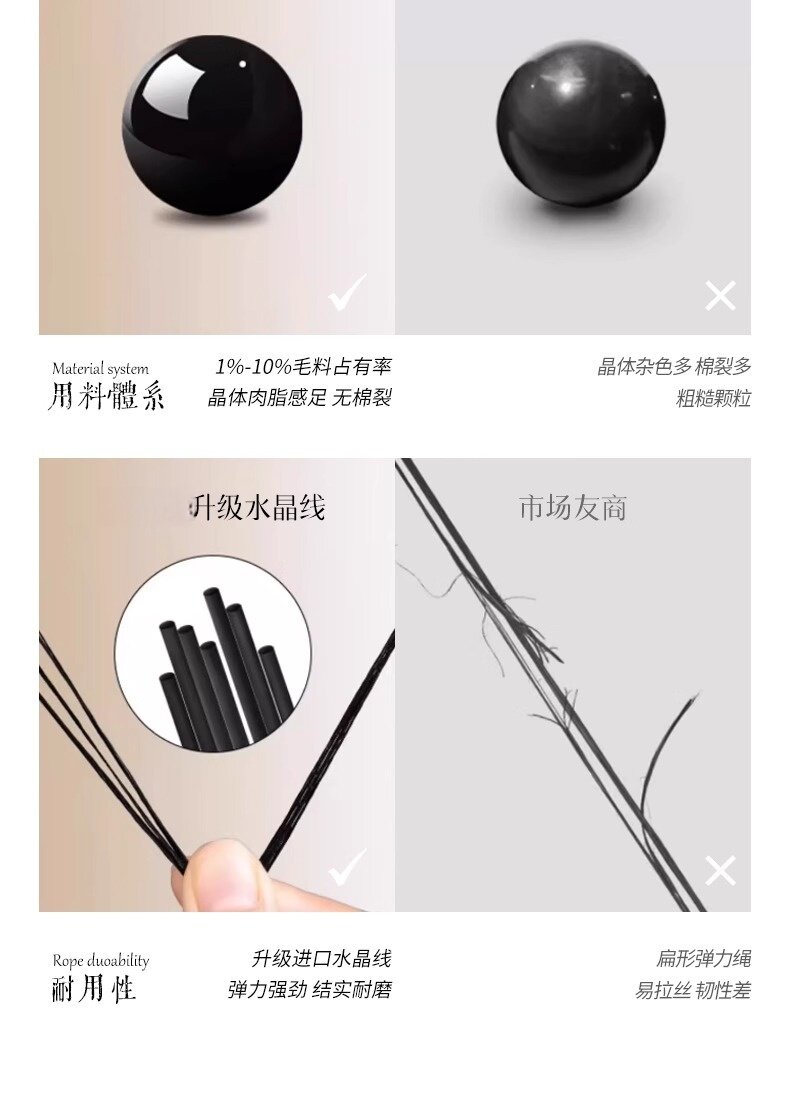 Material system
用料體系

1%-10%毛料占有率
晶体肉脂感足 无棉裂

晶体杂色多 棉裂多
粗糙颗粒

升级水晶线

市场友商

Rope duoability
耐用性

升级进口水晶线
弹力强劲 结实耐磨

扁形弹力绳
易拉丝 韧性差