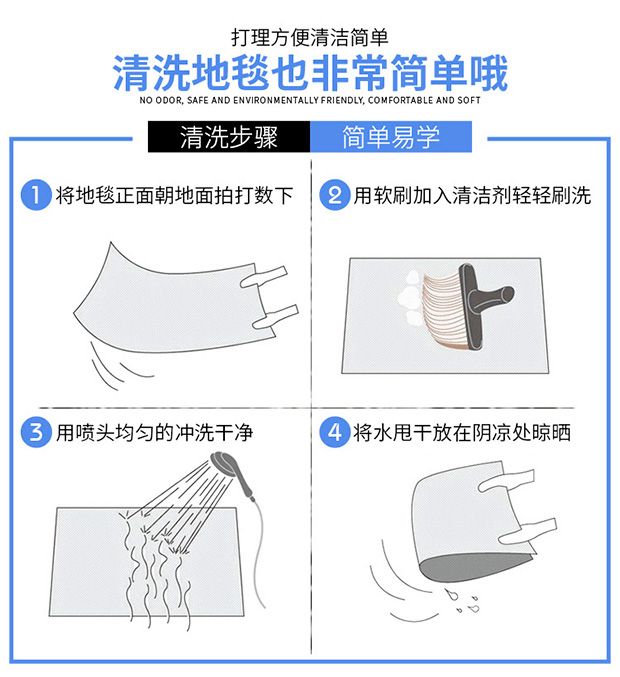 打理方便清洁简单

清洗地毯也非常简单哦

NO ODOR, SAFE AND ENVIRONMENTALLY FRIENDLY, COMFORTABLE AND SOFT

清洗步骤 简单易学

1 将地毯正面朝地面拍打数下

2 用软刷加入清洁剂轻轻刷洗

3 用喷头均匀的冲洗干净

4 将水甩干放在阴凉处晾晒