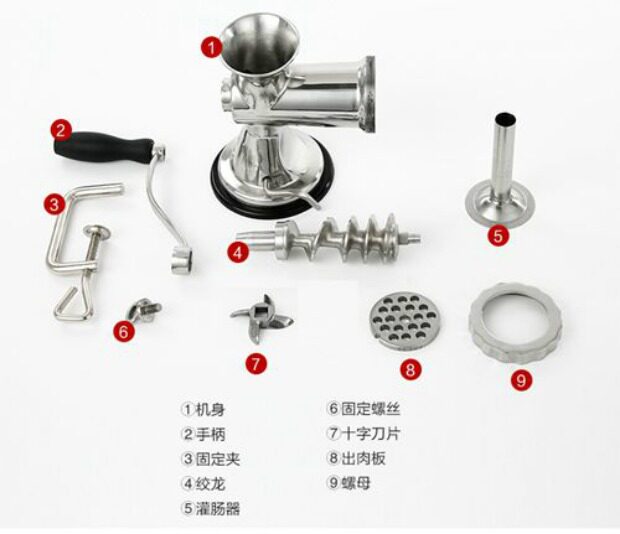 1
2
3
4
5
6
7
8
9

①机身
②手柄
③固定夹
④绞龙
⑤灌肠器

⑥固定螺丝
⑦十字刀片
⑧出肉板
⑨螺母