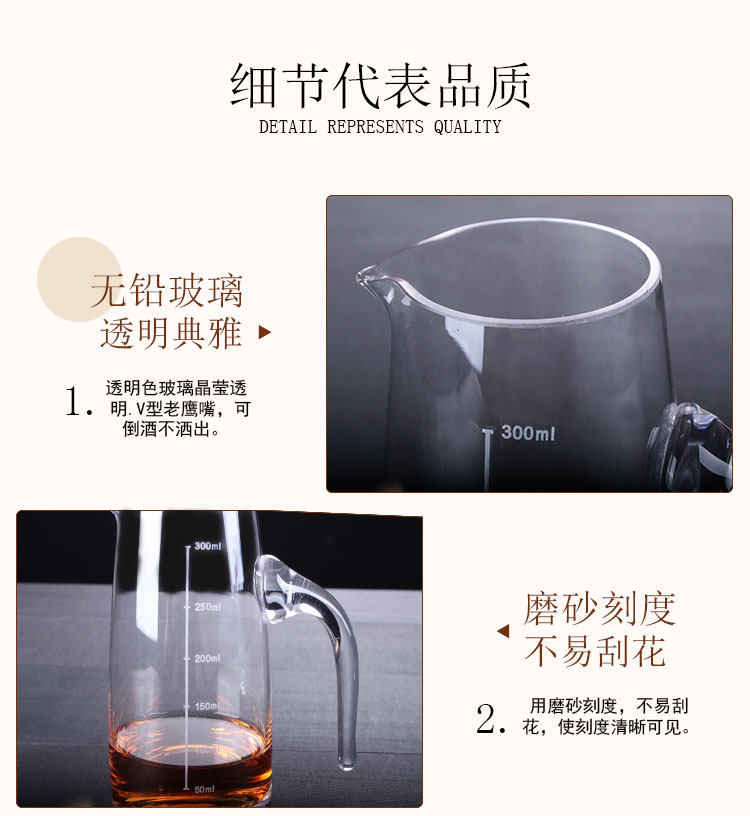 细节代表品质
DETAIL REPRESENTS QUALITY

无铅玻璃
透明典雅

1. 透明色玻璃晶莹透明.V型老鹰嘴，可倒酒不洒出。

300ml

300ml
250ml
200ml
150ml
50ml

磨砂刻度
不易刮花

2. 用磨砂刻度，不易刮花，使刻度清晰可见。