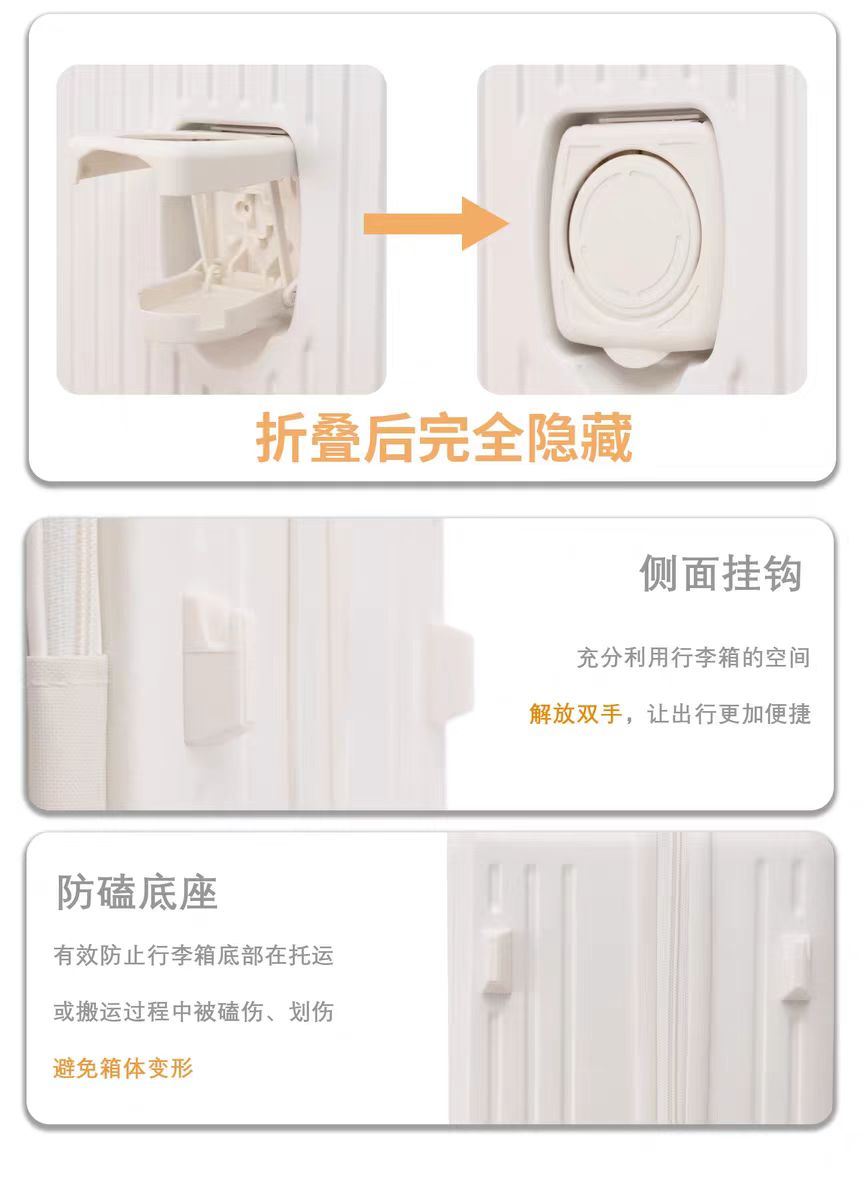 折叠后完全隐藏

侧面挂钩

充分利用行李箱的空间

解放双手，让出行更加便捷

防磕底座

有效防止行李箱底部在托运

或搬运过程中被磕伤、划伤

避免箱体变形