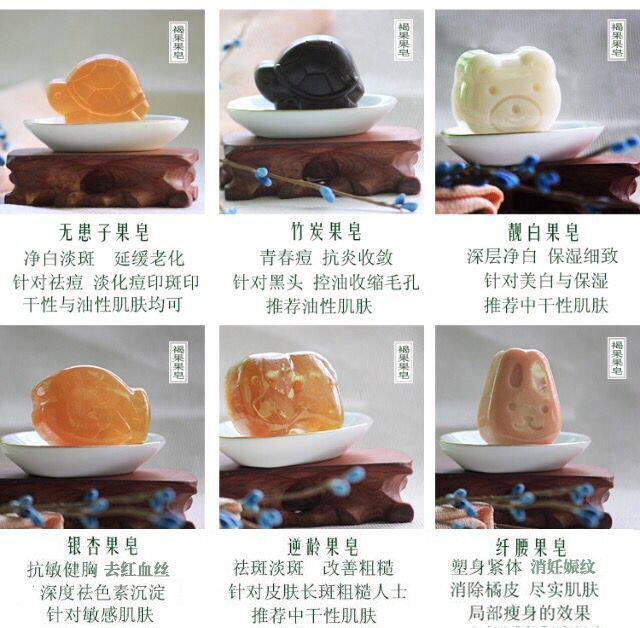 褐果果皂

无患子果皂
净白淡斑　延缓老化
针对祛痘　淡化痘印斑印
干性与油性肌肤均可

褐果果皂

竹炭果皂
青春痘　抗炎收敛
针对黑头　控油收缩毛孔
推荐油性肌肤

褐果果皂

靓白果皂
深层净白　保湿细致
针对美白与保湿
推荐中干性肌肤

褐果果皂

银杏果皂
抗敏健胸　去红血丝
深度祛色素沉淀
针对敏感肌肤

褐果果皂

逆龄果皂
祛斑淡斑　改善粗糙
针对皮肤长斑粗糙人士
推荐中干性肌肤

褐果果皂

纤腰果皂
塑身紧体　消妊娠纹
消除橘皮　尽实肌肤
局部瘦身的效果