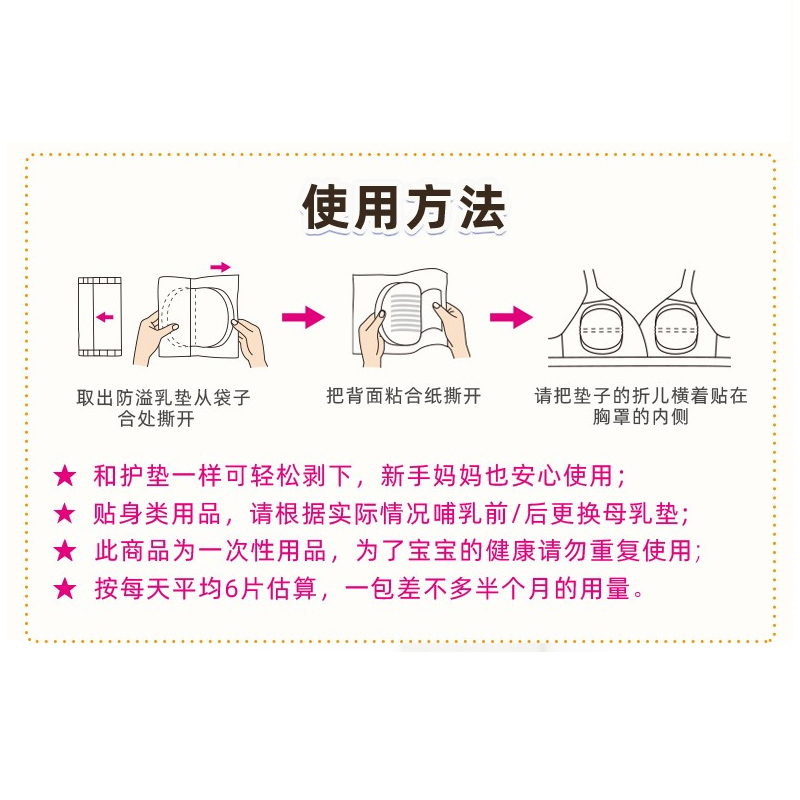 使用方法

取出防溢乳垫从袋子合处撕开

把背面粘合纸撕开

请把垫子的折儿横着贴在胸罩的内侧

★ 和护垫一样可轻松剥下，新手妈妈也安心使用；
★ 贴身类用品，请根据实际情况哺乳前/后更换母乳垫;
★ 此商品为一次性用品，为了宝宝的健康请勿重复使用;
★ 按每天平均6片估算，一包差不多半个月的用量。