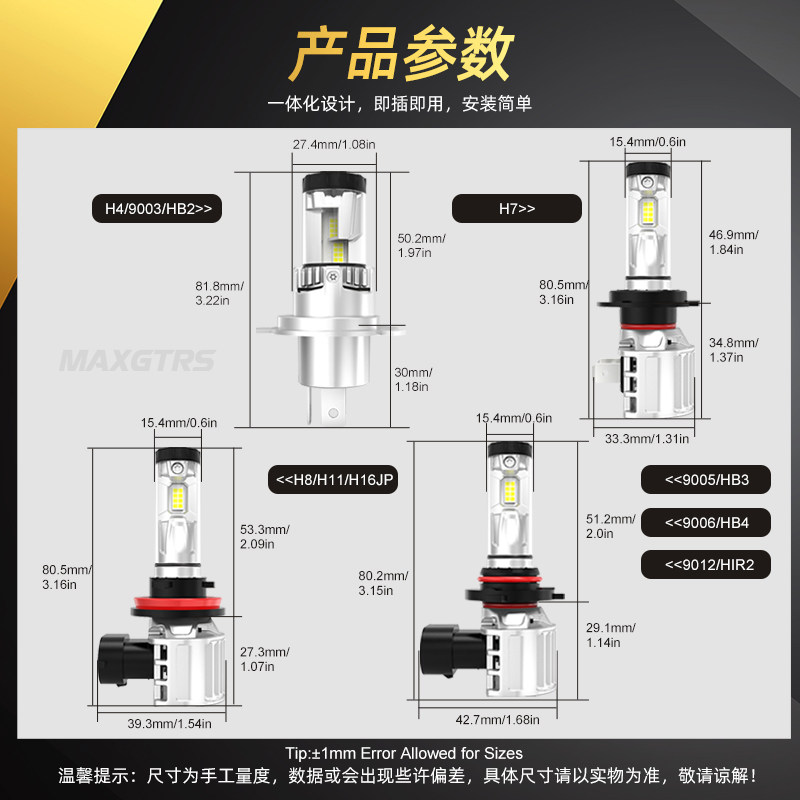 产品参数

一体化设计，即插即用，安装简单

H4/9003/HB2>>

27.4mm/1.08in

50.2mm/
1.97in

81.8mm/
3.22in

30mm/
1.18in

MAXGTRS

H7>>

15.4mm/0.6in

46.9mm/
1.84in

80.5mm/
3.16in

34.8mm/
1.37in

33.3mm/1.31in

15.4mm/0.6in

<<H8/H11/H16JP

53.3mm/
2.09in

80.5mm/
3.16in

27.3mm/
1.07in

39.3mm/1.54in

15.4mm/0.6in

<<9005/HB3

<<9006/HB4

<<9012/HIR2

51.2mm/
2.0in

80.2mm/
3.15in

29.1mm/
1.14in

42.7mm/1.68in

Tip:±1mm Error Allowed for Sizes

温馨提示：尺寸为手工量度，数据或会出现些许偏差，具体尺寸请以实物为准，敬请谅解！