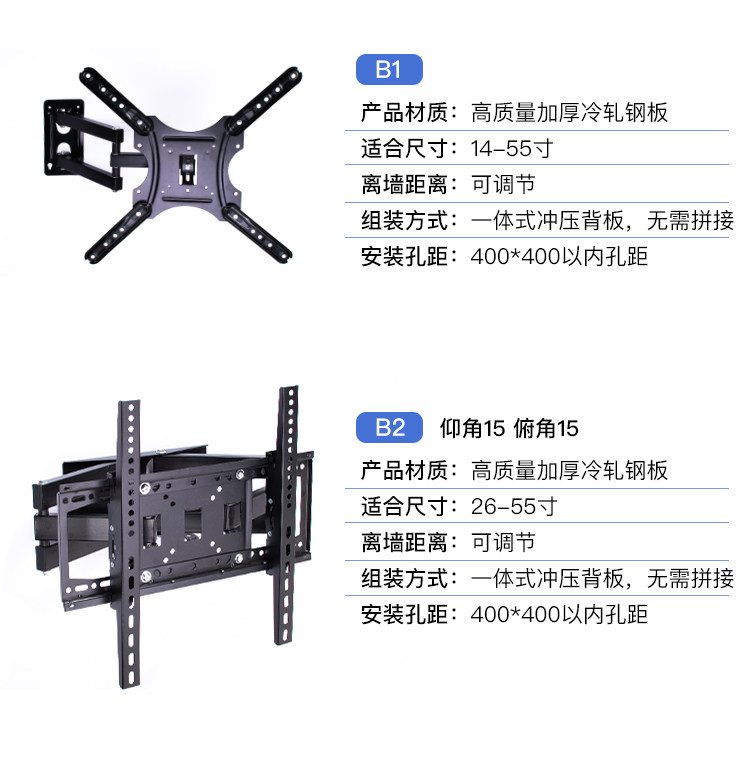 B1

产品材质：高质量加厚冷轧钢板

适合尺寸：14-55寸

离墙距离：可调节

组装方式：一体式冲压背板，无需拼接

安装孔距：400*400以内孔距

B2 仰角15 俯角15

产品材质：高质量加厚冷轧钢板

适合尺寸：26-55寸

离墙距离：可调节

组装方式：一体式冲压背板，无需拼接

安装孔距：400*400以内孔距