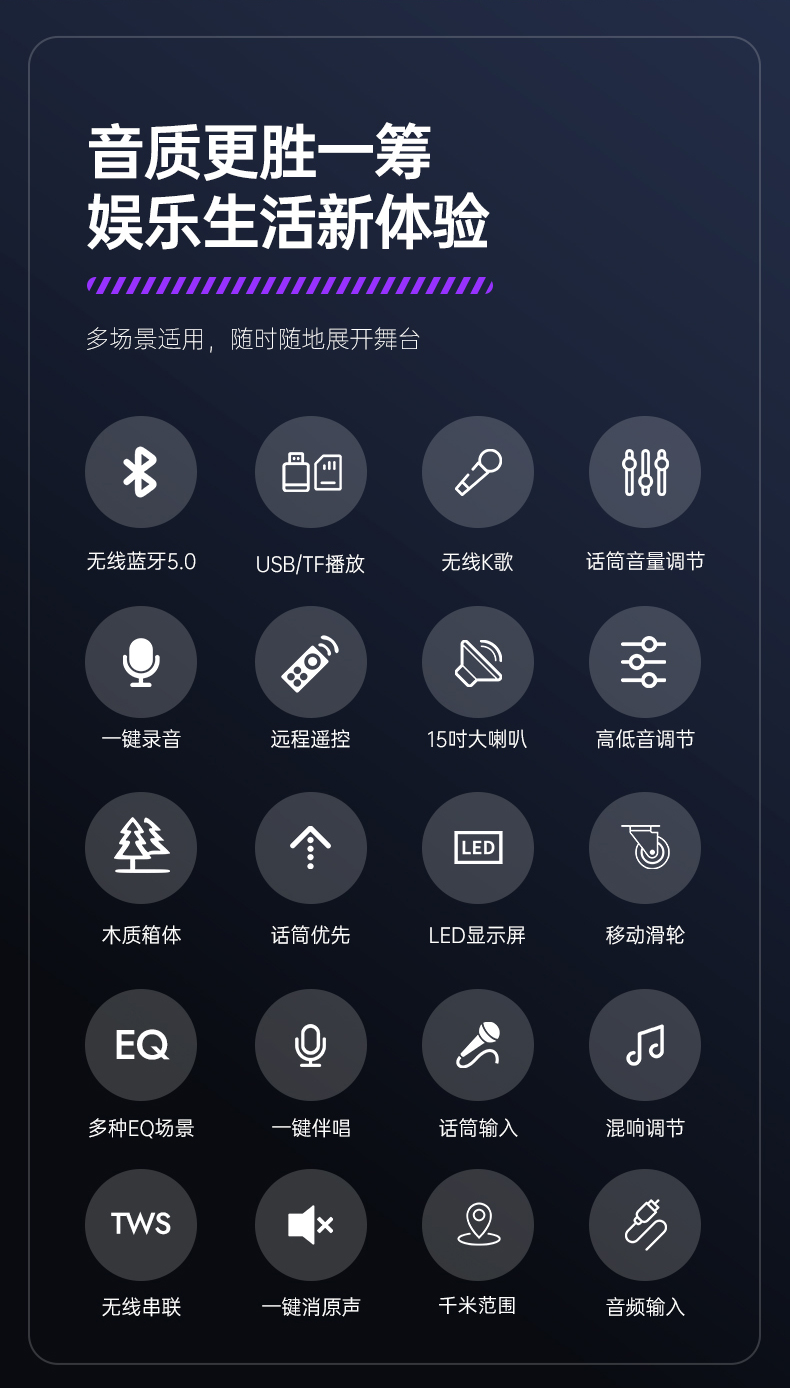 音质更胜一筹
娱乐生活新体验

多场景适用，随时随地展开舞台

无线蓝牙5.0
USB/TF播放
无线K歌
话筒音量调节

一键录音
远程遥控
15吋大喇叭
高低音调节

木质箱体
话筒优先
LED
LED显示屏
移动滑轮

EQ
多种EQ场景
一键伴唱
话筒输入
混响调节

TWS
无线串联
一键消原声
千米范围
音频输入