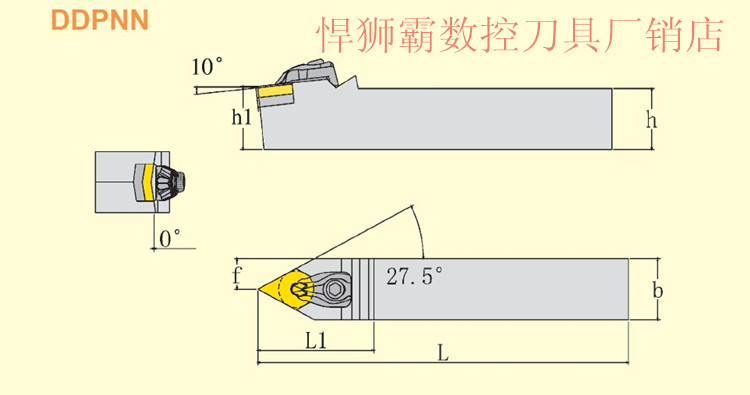 DDPNN

悍狮霸数控刀具厂销店

10°

h1

h

0°

f

27.5°

b

L1

L