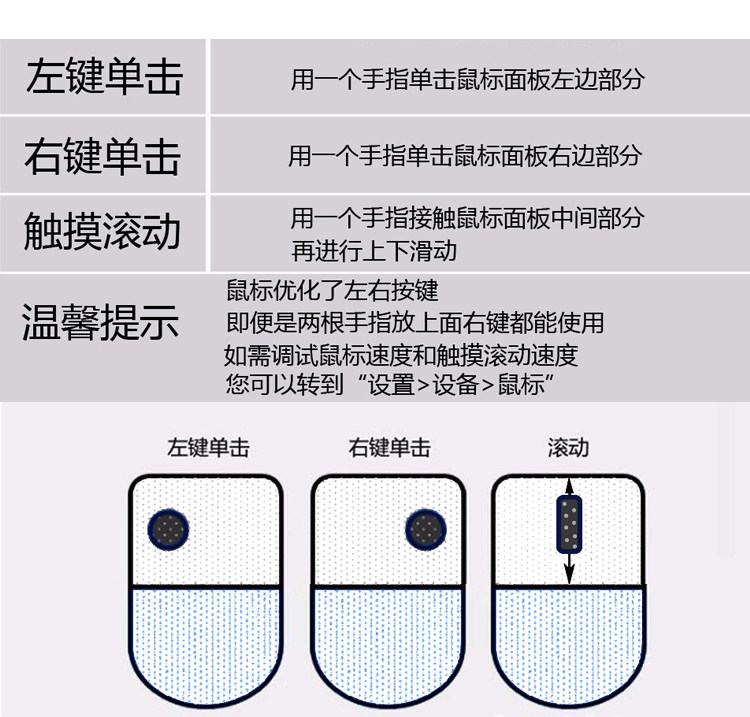 | 左键单击 | 用一个手指单击鼠标面板左边部分 |
|---|---|
| 右键单击 | 用一个手指单击鼠标面板右边部分 |
| 触摸滚动 | 用一个手指接触鼠标面板中间部分 再进行上下滑动 |
| 温馨提示 | 鼠标优化了左右按键 即便是两根手指放上面右键都能使用 如需调试鼠标速度和触摸滚动速度 您可以转到“设置>设备>鼠标” |

左键单击

右键单击

滚动