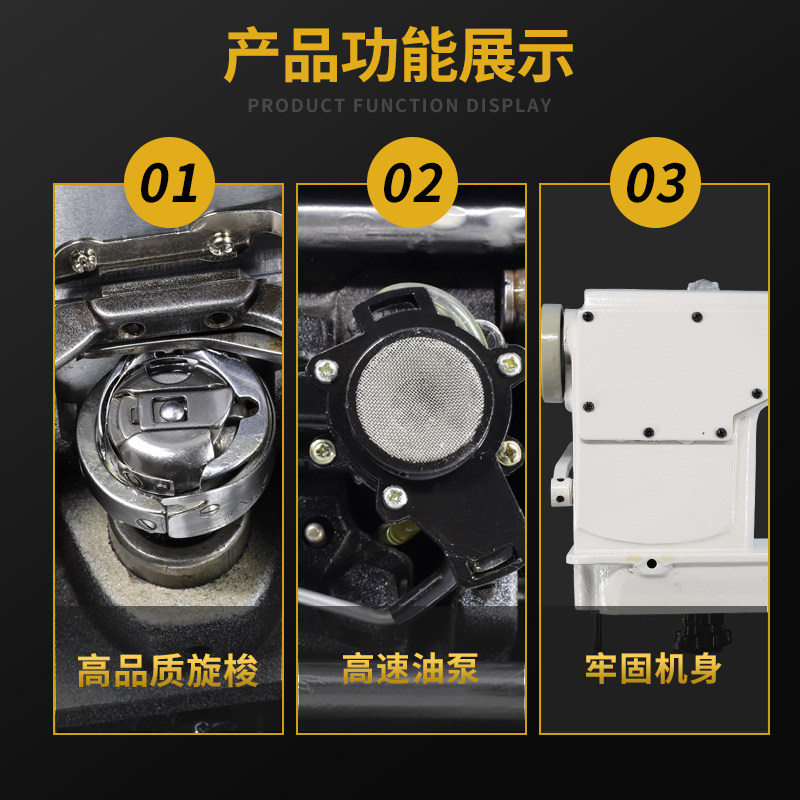 产品功能展示

PRODUCT FUNCTION DISPLAY

01

高品质旋梭

02

高速油泵

03

牢固机身