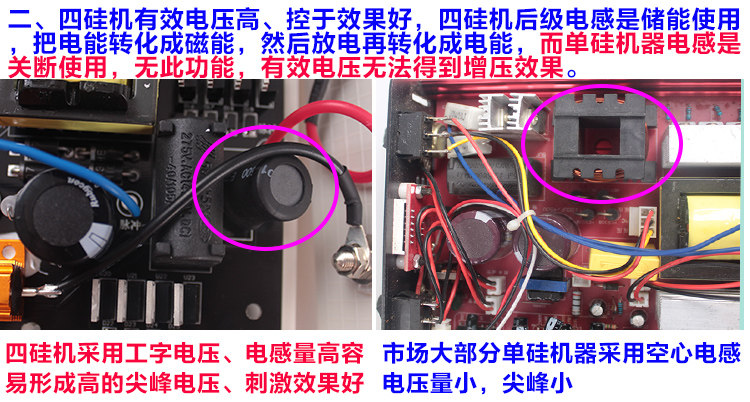 二、四硅机有效电压高、控于效果好，四硅机后级电感是储能使用，把电能转化成磁能，然后放电再转化成电能，而单硅机器电感是关断使用，无此功能，有效电压无法得到增压效果。

脉冲

四硅机采用工字电压、电感量高容易形成高的尖峰电压、刺激效果好

市场大部分单硅机器采用空心电感电压量小，尖峰小