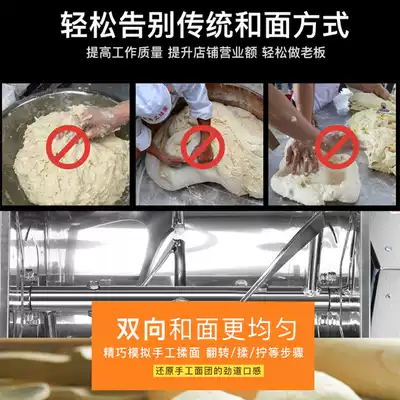 轻松告别传统和面方式
提高工作质量 提升店铺营业额 轻松做老板

双向和面更均匀
精巧模拟手工揉面 翻转/揉/拧等步骤
还原手工面团的劲道口感