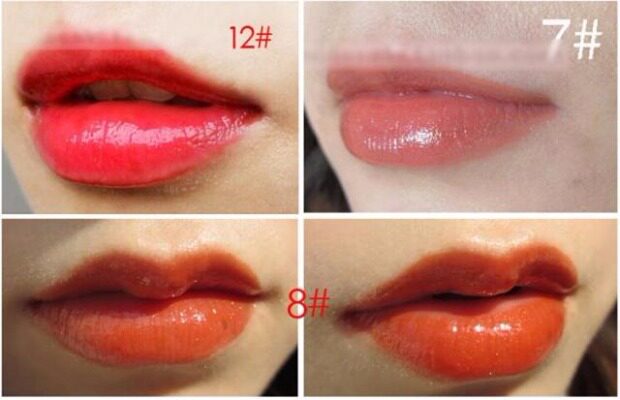 12#

7#

8#