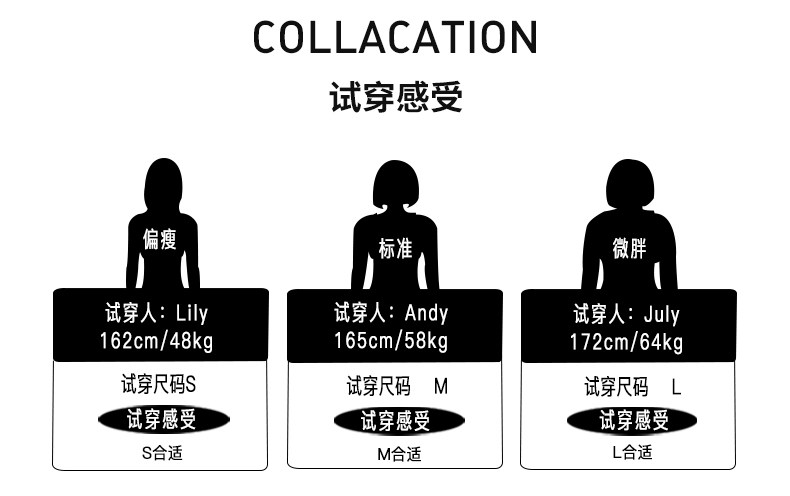 COLLACATION

试穿感受

偏瘦

试穿人：Lily
162cm/48kg

试穿尺码S

试穿感受

S合适

标准

试穿人：Andy
165cm/58kg

试穿尺码 M

试穿感受

M合适

微胖

试穿人：July
172cm/64kg

试穿尺码 L

试穿感受

L合适