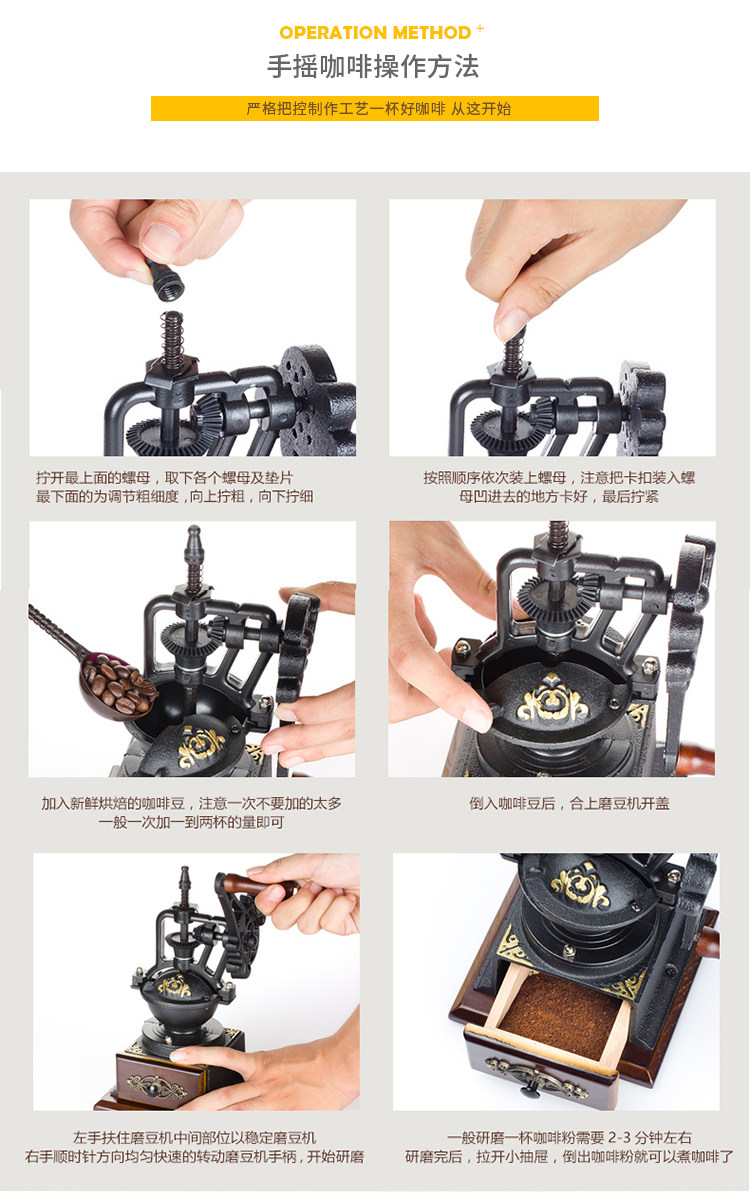 OPERATION METHOD +

手摇咖啡操作方法

严格把控制作工艺一杯好咖啡 从这开始

拧开最上面的螺母，取下各个螺母及垫片
最下面的为调节粗细度，向上拧粗，向下拧细

按照顺序依次装上螺母，注意把卡扣装入螺母凹进去的地方卡好，最后拧紧

加入新鲜烘焙的咖啡豆，注意一次不要加的太多
一般一次加一到两杯的量即可

倒入咖啡豆后，合上磨豆机开盖

左手扶住磨豆机中间部位以稳定磨豆机
右手顺时针方向均匀快速的转动磨豆机手柄，开始研磨

一般研磨一杯咖啡粉需要 2-3 分钟左右
研磨完后，拉开小抽屉，倒出咖啡粉就可以煮咖啡了