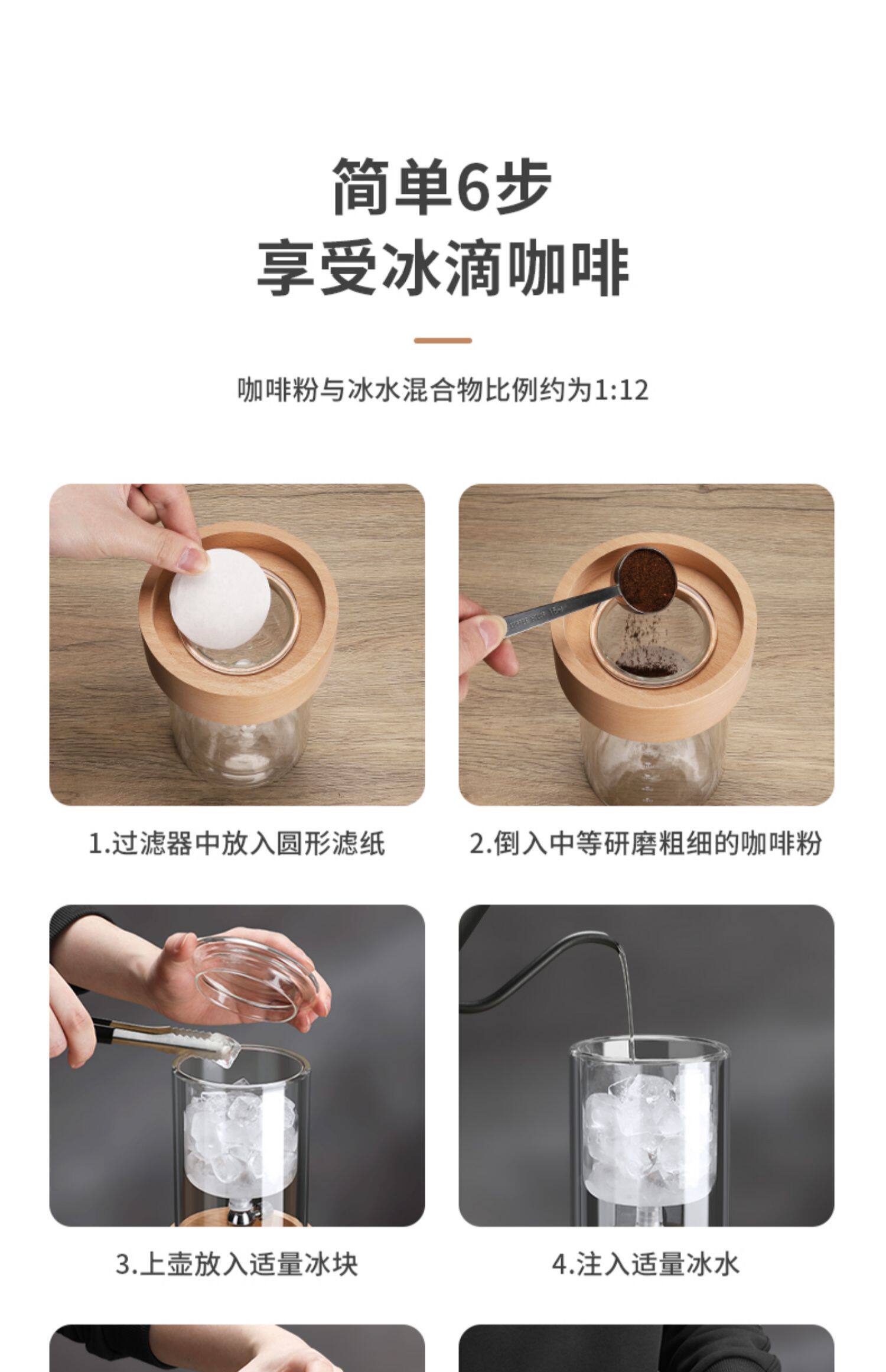 简单6步
享受冰滴咖啡

咖啡粉与冰水混合物比例约为1:12

1.过滤器中放入圆形滤纸

2.倒入中等研磨粗细的咖啡粉

3.上壶放入适量冰块

4.注入适量冰水