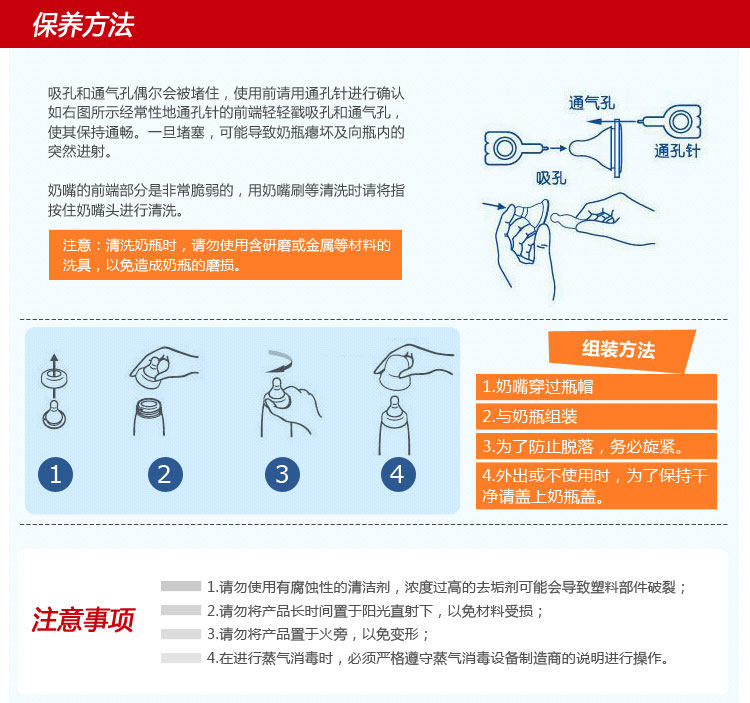 保养方法

吸孔和通气孔偶尔会被堵住，使用前请用通孔针进行确认如右图所示经常性地通孔针的前端轻轻戳吸孔和通气孔，使其保持通畅。一旦堵塞，可能导致奶瓶瘪坏及向瓶内的突然进射。

奶嘴的前端部分是非常脆弱的，用奶嘴刷等清洗时请将指按住奶嘴头进行清洗。

注意：清洗奶瓶时，请勿使用含研磨或金属等材料的洗具，以免造成奶瓶的磨损。

通气孔
通孔针
吸孔

1
2
3
4

组装方法

1.奶嘴穿过瓶帽
2.与奶瓶组装
3.为了防止脱落，务必旋紧。
4.外出或不使用时，为了保持干净请盖上奶瓶盖。

注意事项

1.请勿使用有腐蚀性的清洁剂，浓度过高的去垢剂可能会导致塑料部件破裂；
2.请勿将产品长时间置于阳光直射下，以免材料受损；
3.请勿将产品置于火旁，以免变形；
4.在进行蒸气消毒时，必须严格遵守蒸气消毒设备制造商的说明进行操作。