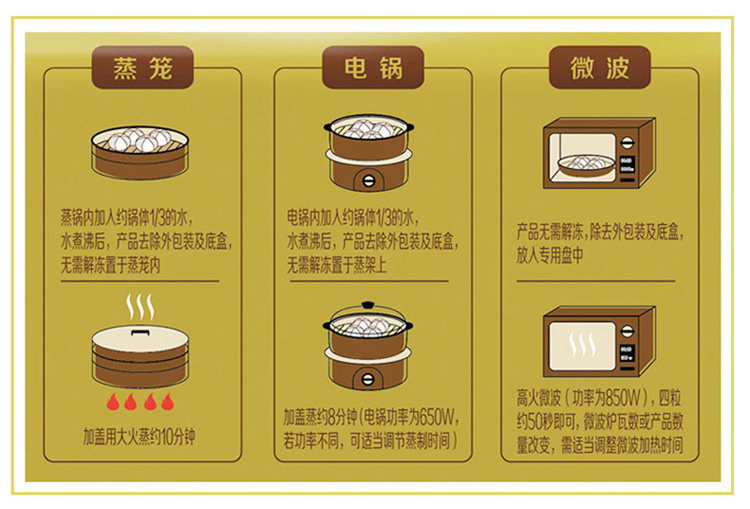 蒸笼

蒸锅内加入约锅体1/3的水，水煮沸后，产品去除外包装及底盒，无需解冻置于蒸笼内

加盖用大火蒸约10分钟

电锅

电锅内加入约锅体1/3的水，水煮沸后，产品去除外包装及底盒，无需解冻置于蒸架上

加盖蒸约8分钟（电锅功率为650W，若功率不同，可适当调节蒸制时间）

微波

产品无需解冻，除去外包装及底盒，放入专用盘中

高火微波（功率为850W），四粒约50秒即可，微波炉瓦数或产品数量改变，需适当调整微波加热时间