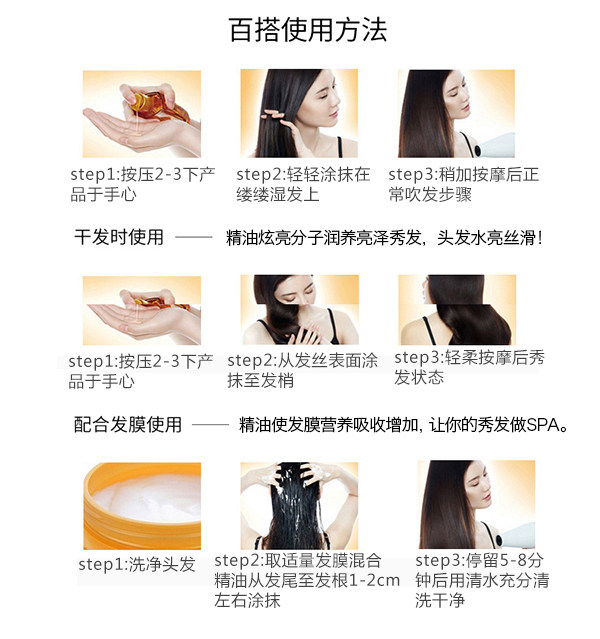 百搭使用方法

step1:按压2-3下产品于手心

step2:轻轻涂抹在缕缕湿发上

step3:稍加按摩后正常吹发步骤

干发时使用 —— 精油炫亮分子润养亮泽秀发，头发水亮丝滑！

step1:按压2-3下产品于手心

step2:从发丝表面涂抹至发梢

step3:轻柔按摩后秀发状态

配合发膜使用 —— 精油使发膜营养吸收增加，让你的秀发做SPA。

step1:洗净头发

step2:取适量发膜混合精油从发尾至发根1-2cm左右涂抹

step3:停留5-8分钟后用清水充分清洗干净