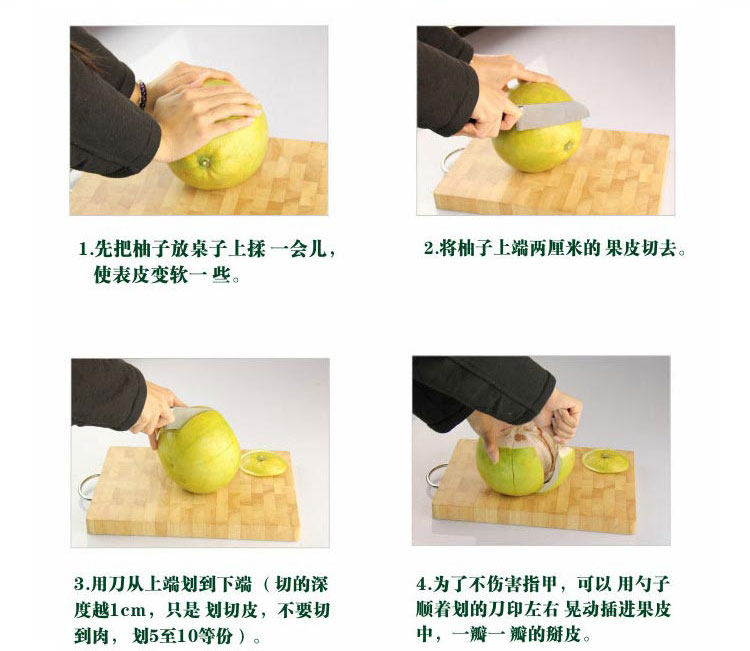 1.先把柚子放桌子上揉一会儿，使表皮变软一些。

2.将柚子上端两厘米的果皮切去。

3.用刀从上端划到下端（切的深度越1cm，只是划切皮，不要切到肉，划5至10等份）。

4.为了不伤害指甲，可以用勺子顺着划的刀印左右晃动插进果皮中，一瓣一瓣的掰皮。