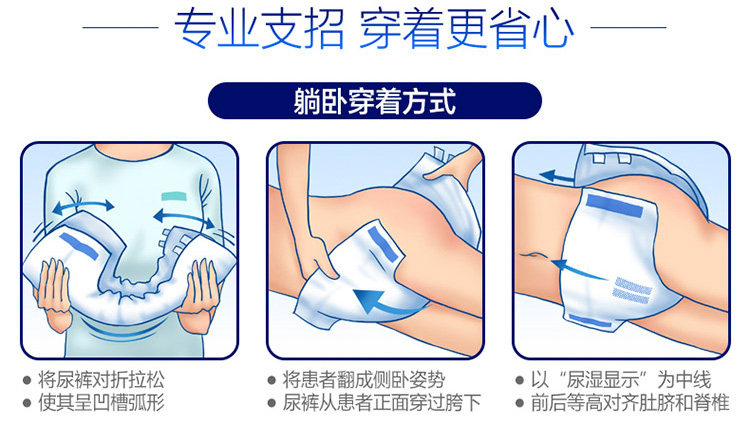 专业支招 穿着更省心

躺卧穿着方式

● 将尿裤对折拉松
● 使其呈凹槽弧形

● 将患者翻成侧卧姿势
● 尿裤从患者正面穿过胯下

● 以“尿湿显示”为中线
● 前后等高对齐肚脐和脊椎