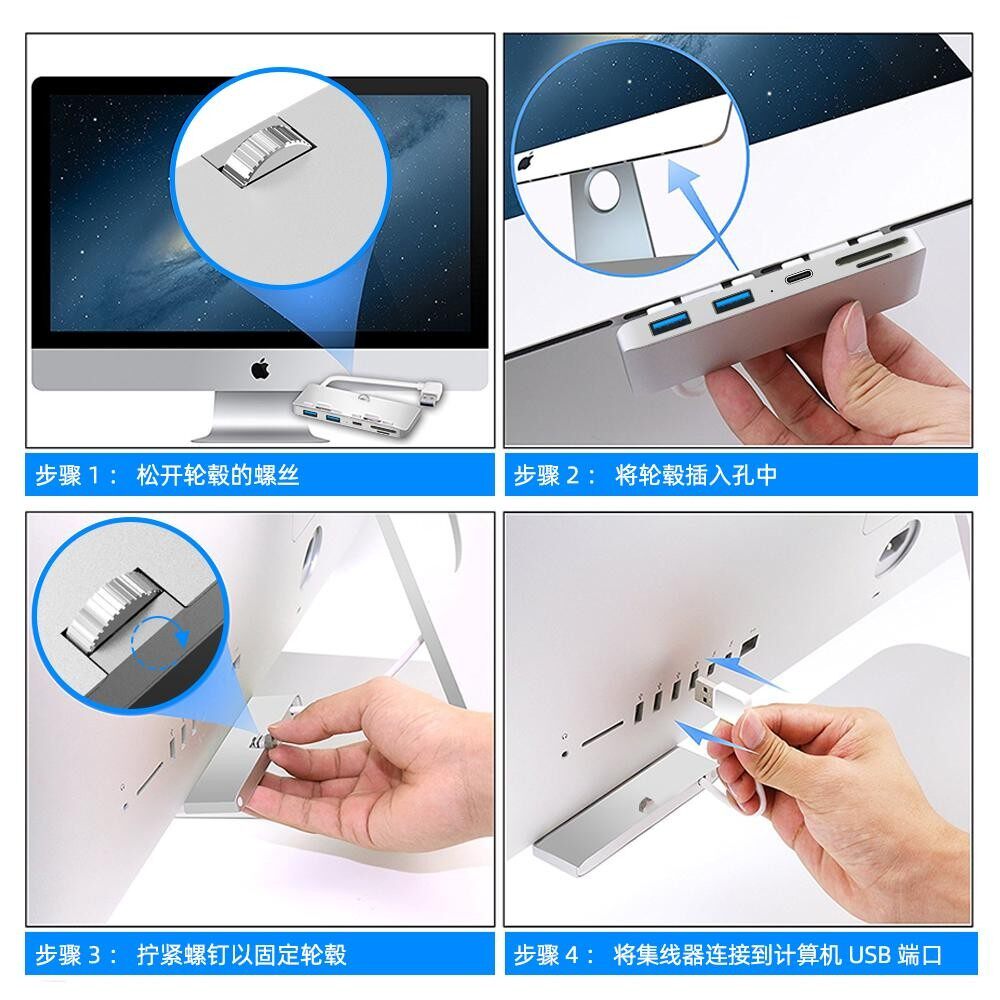 步骤 1： 松开轮毂的螺丝

步骤 2： 将轮毂插入孔中

步骤 3： 拧紧螺钉以固定轮毂

步骤 4： 将集线器连接到计算机 USB 端口