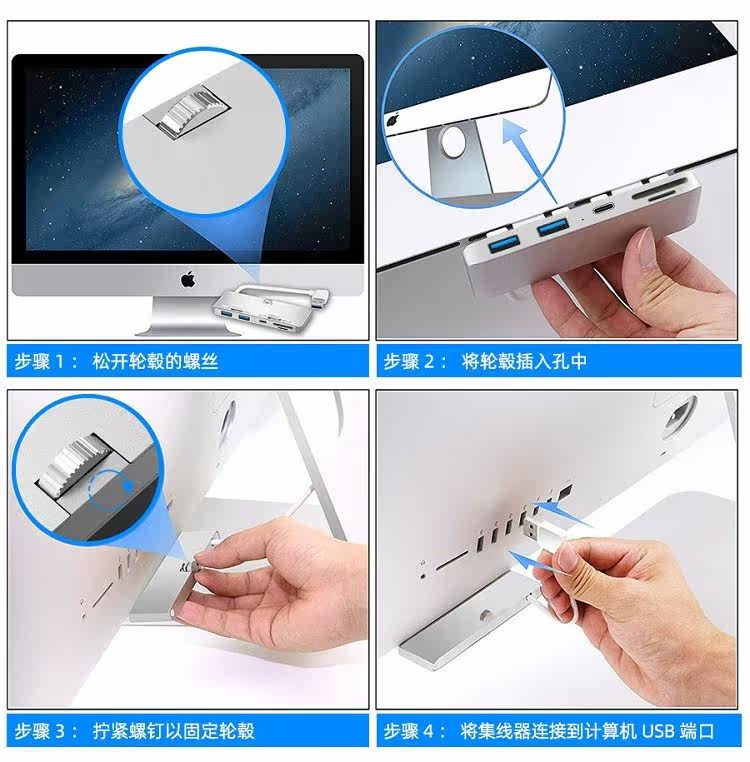 步骤 1： 松开轮毂的螺丝

步骤 2： 将轮毂插入孔中

步骤 3： 拧紧螺钉以固定轮毂

步骤 4： 将集线器连接到计算机 USB 端口