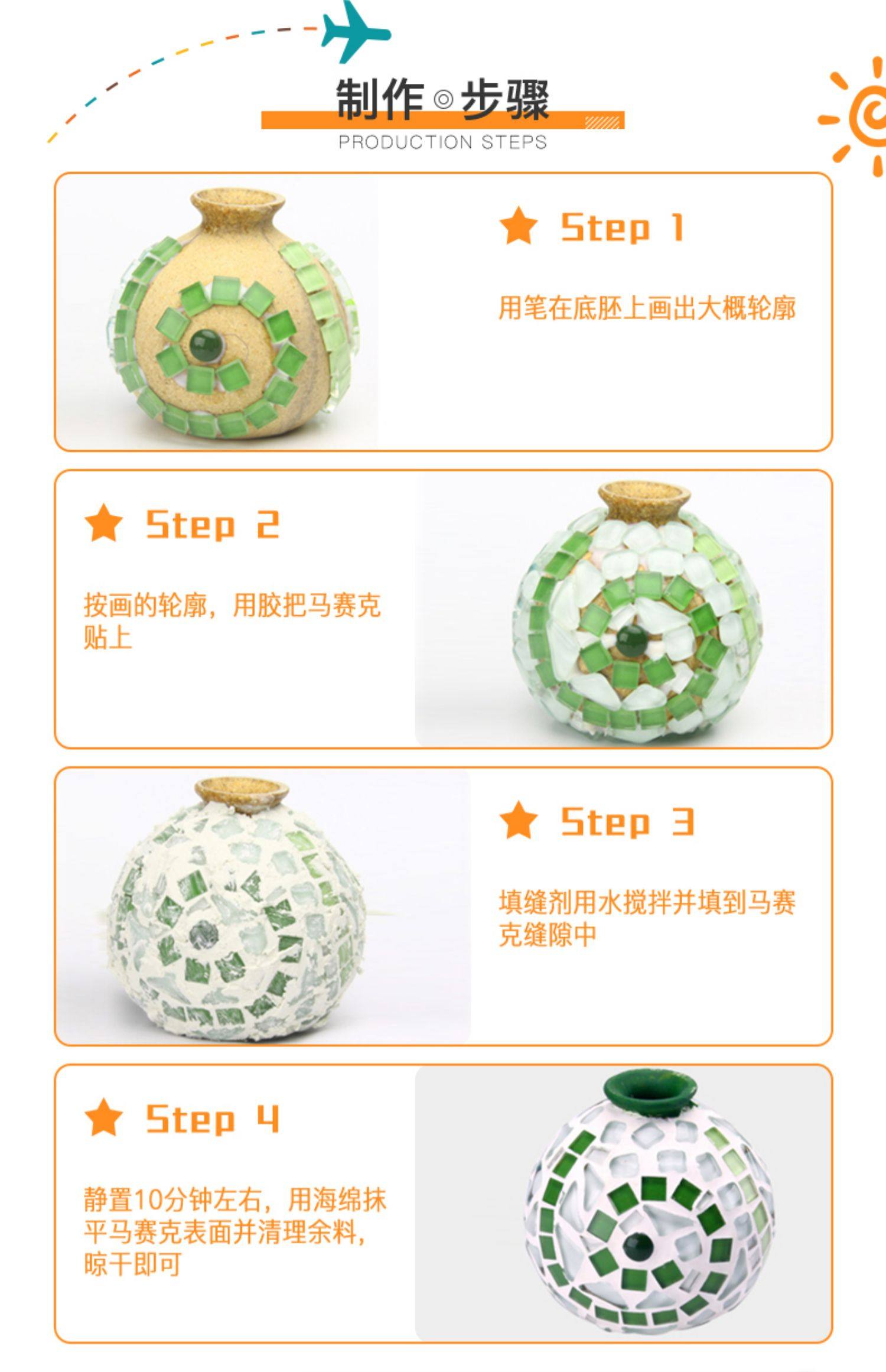 制作◎步骤
PRODUCTION STEPS

Step 1

用笔在底胚上画出大概轮廓

Step 2

按画的轮廓，用胶把马赛克贴上

Step 3

填缝剂用水搅拌并填到马赛克缝隙中

Step 4

静置10分钟左右，用海绵抹平马赛克表面并清理余料，晾干即可