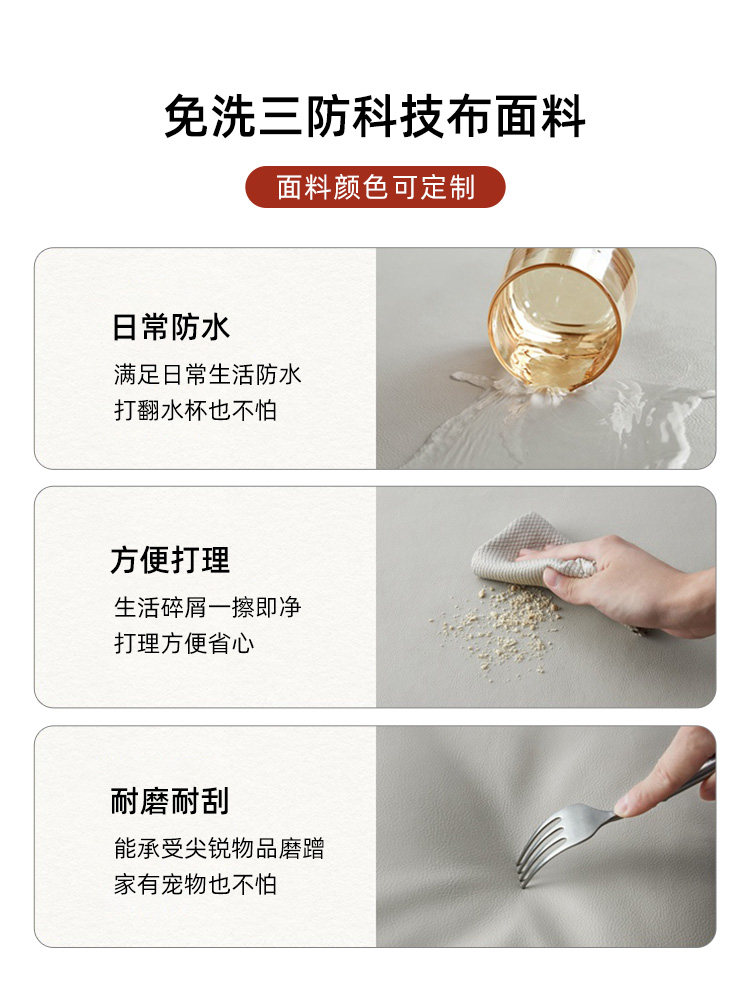 免洗三防科技布面料

面料颜色可定制

日常防水

满足日常生活防水
打翻水杯也不怕

方便打理

生活碎屑一擦即净
打理方便省心

耐磨耐刮

能承受尖锐物品磨蹭
家有宠物也不怕