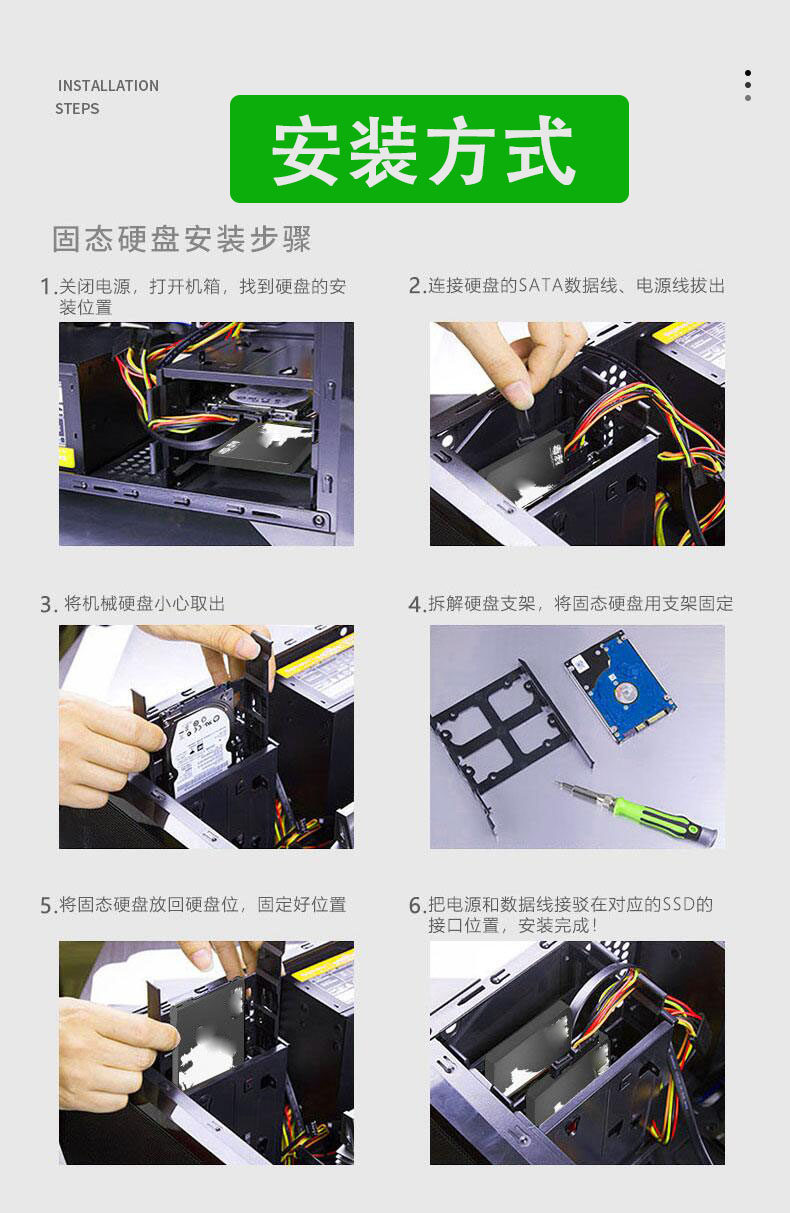 INSTALLATION STEPS

安装方式

固态硬盘安装步骤

1.关闭电源，打开机箱，找到硬盘的安装位置

2.连接硬盘的SATA数据线、电源线拔出

3. 将机械硬盘小心取出

4.拆解硬盘支架，将固态硬盘用支架固定

5.将固态硬盘放回硬盘位，固定好位置

6.把电源和数据线接驳在对应的SSD的接口位置，安装完成！