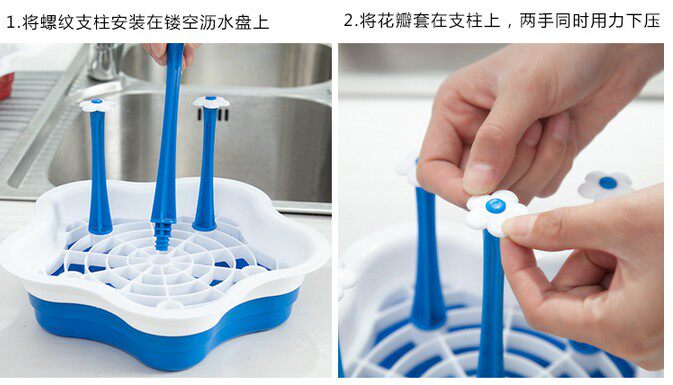 1.将螺纹支柱安装在镂空沥水盘上

2.将花瓣套在支柱上，两手同时用力下压