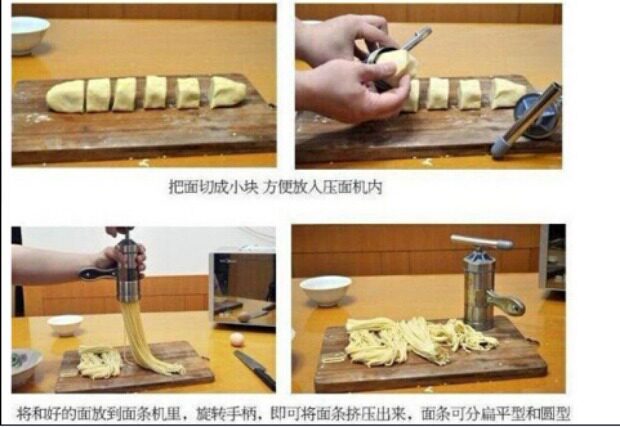 把面切成小块 方便放入压面机内

将和好的面放到面条机里，旋转手柄，即可将面条挤压出来，面条可分扁平型和圆型