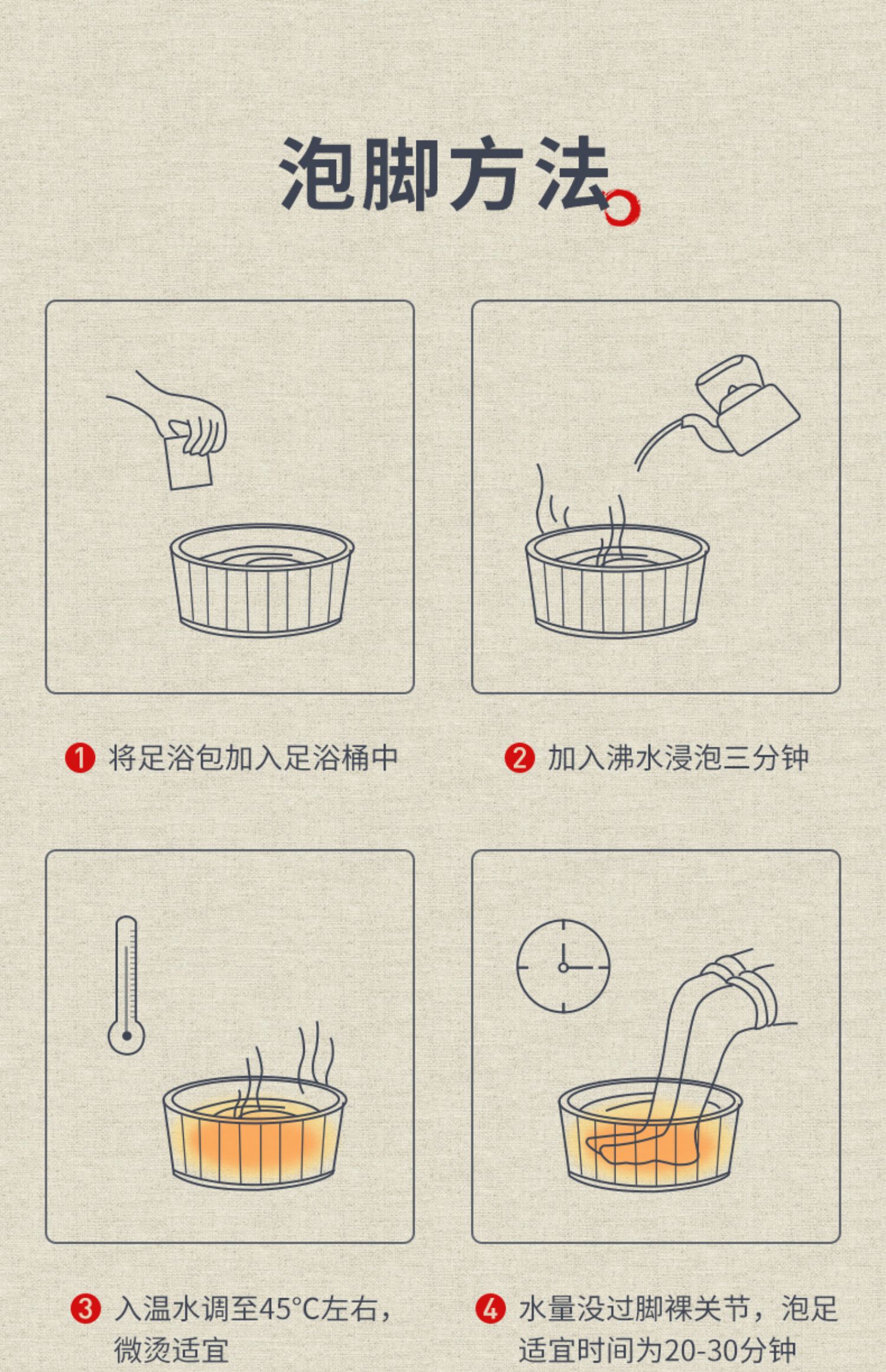 泡脚方法

1 将足浴包加入足浴桶中

2 加入沸水浸泡三分钟

3 入温水调至45°C左右，微烫适宜

4 水量没过脚裸关节，泡足适宜时间为20-30分钟