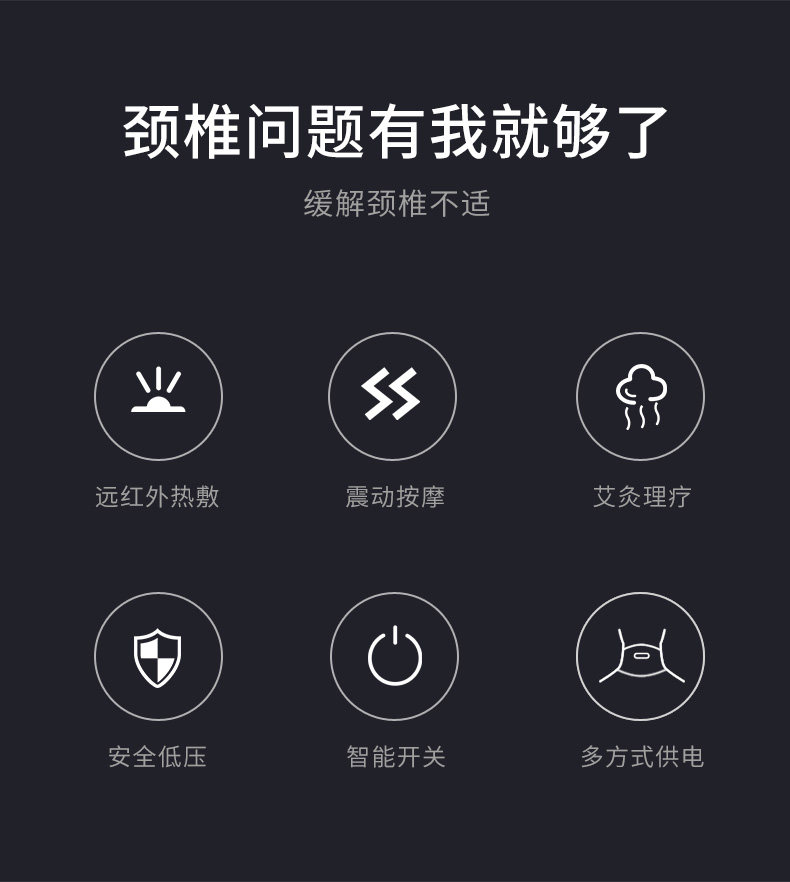 颈椎问题有我就够了

缓解颈椎不适

远红外热敷

震动按摩

艾灸理疗

安全低压

智能开关

多方式供电