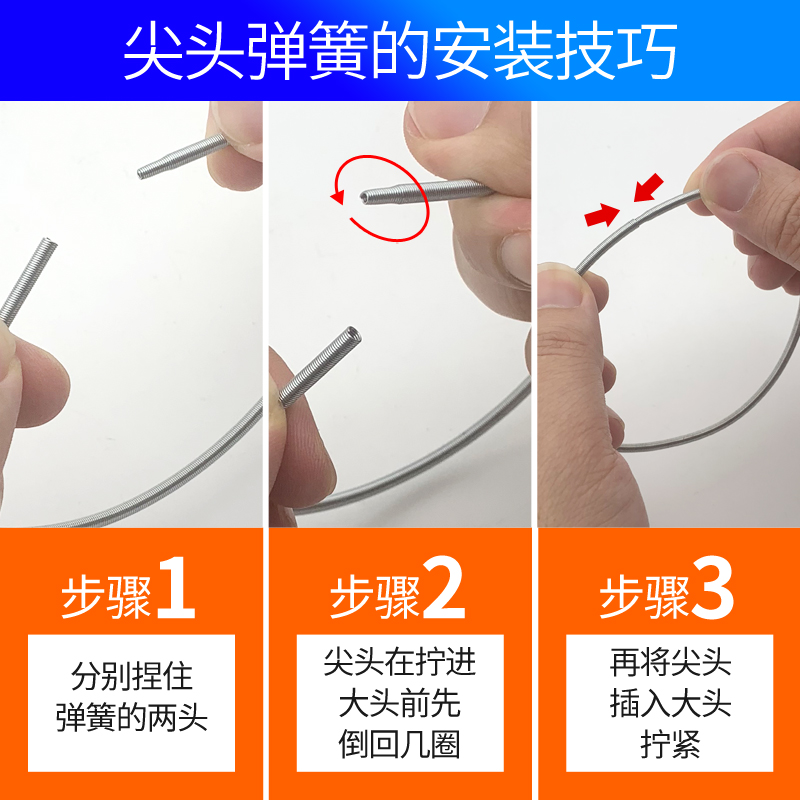 尖头弹簧的安装技巧

步骤1

分别捏住弹簧的两头

步骤2

尖头在拧进大头前先倒回几圈

步骤3

再将尖头插入大头拧紧