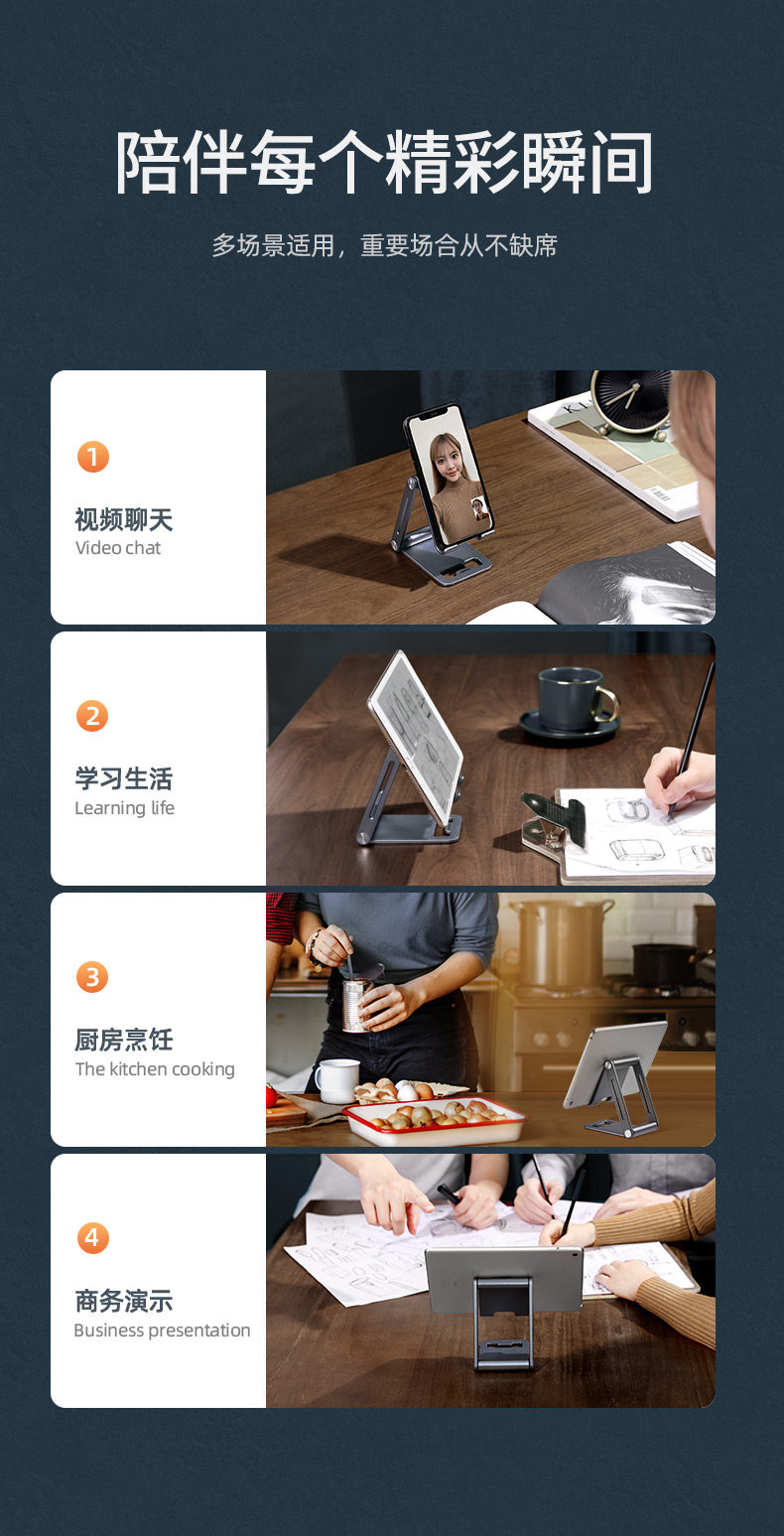 陪伴每个精彩瞬间

多场景适用，重要场合从不缺席

1
视频聊天
Video chat

2
学习生活
Learning life

3
厨房烹饪
The kitchen cooking

4
商务演示
Business presentation