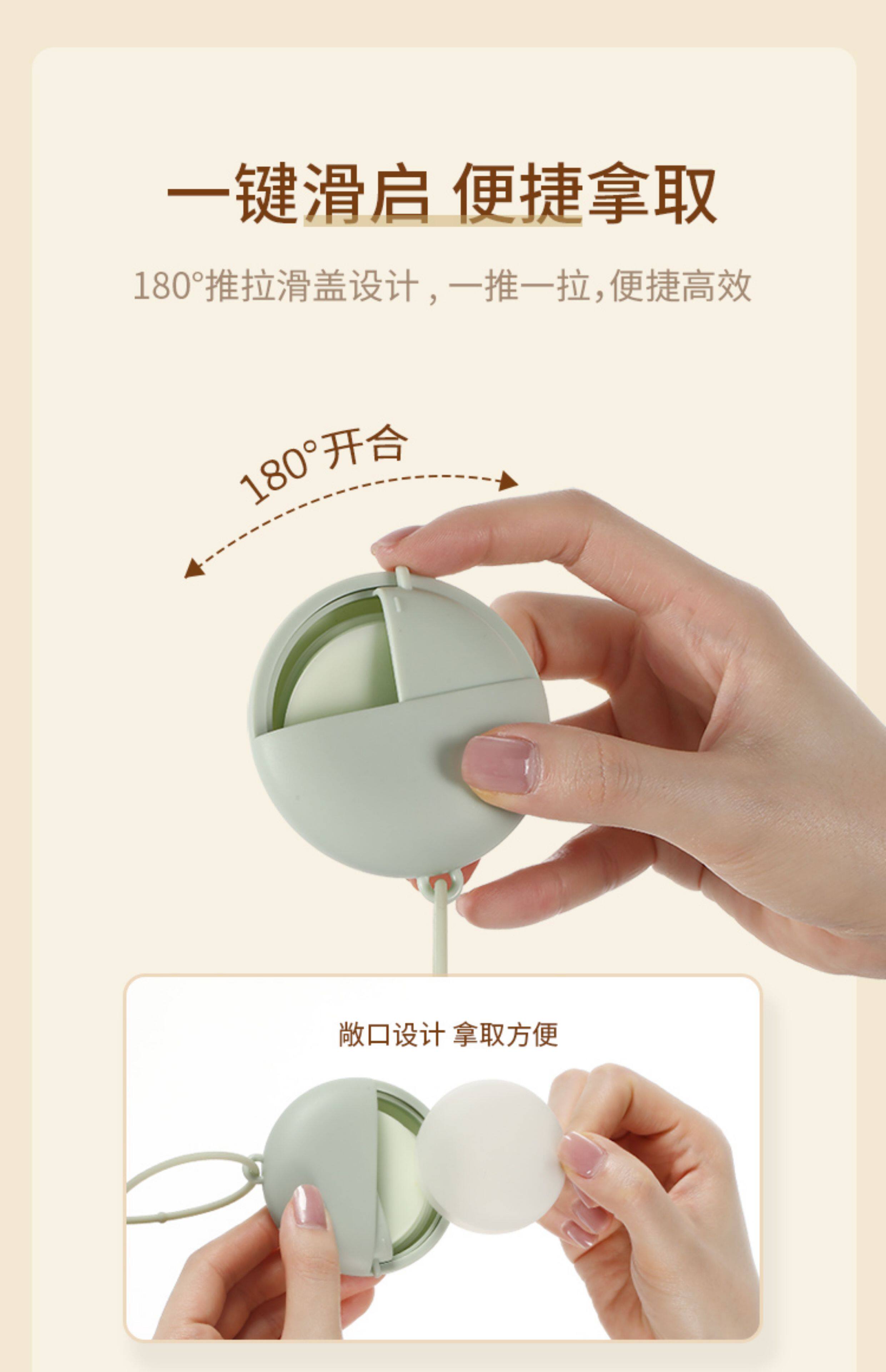 一键滑启 便捷拿取

180°推拉滑盖设计，一推一拉，便捷高效

180°开合

敞口设计 拿取方便