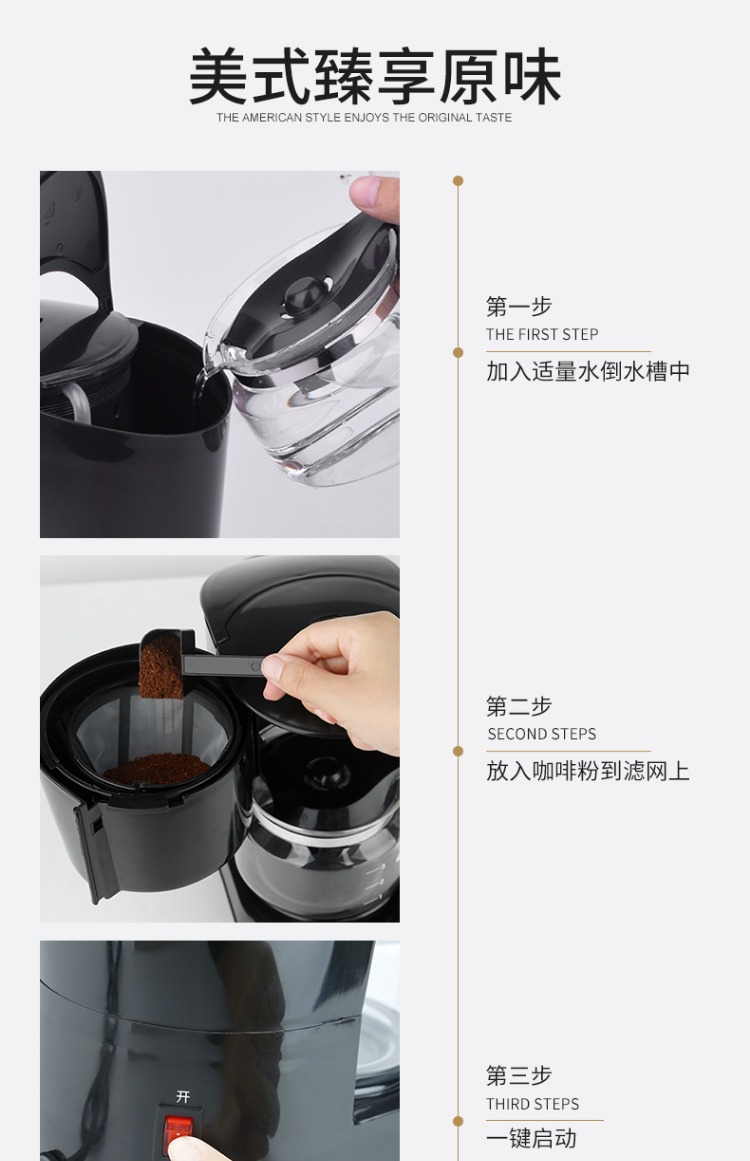 美式臻享原味
THE AMERICAN STYLE ENJOYS THE ORIGINAL TASTE

第一步
THE FIRST STEP
加入适量水倒水槽中

第二步
SECOND STEPS
放入咖啡粉到滤网上

开

第三步
THIRD STEPS
一键启动