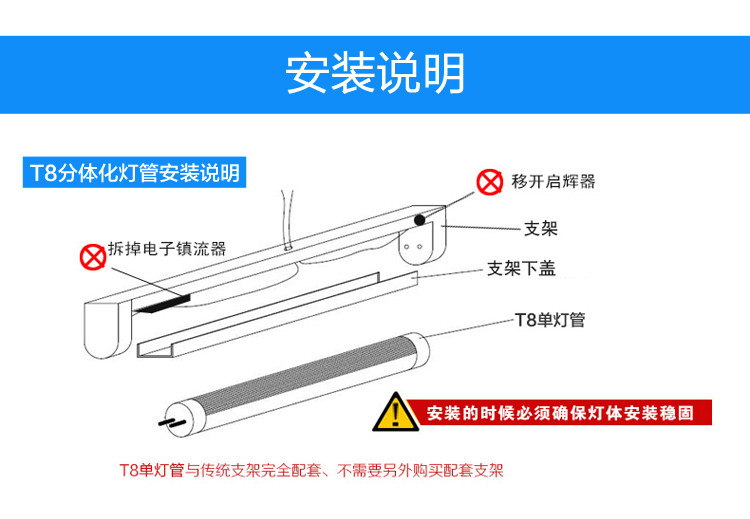 安装说明

T8分体化灯管安装说明

移开启辉器

支架

拆掉电子镇流器

支架下盖

T8单灯管

安装的时候必须确保灯体安装稳固

T8单灯管与传统支架完全配套、不需要另外购买配套支架