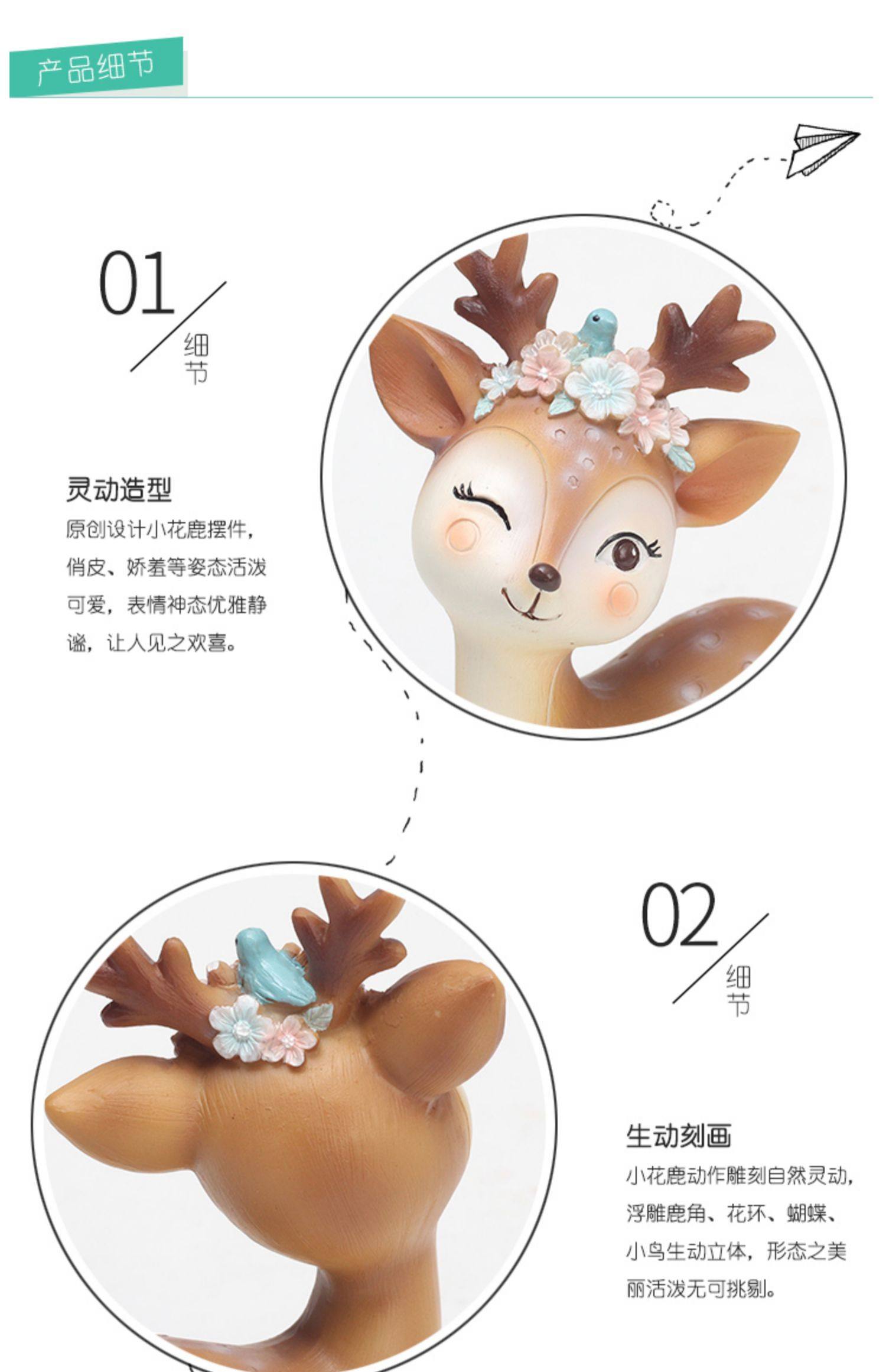 产品细节

01
细节

灵动造型

原创设计小花鹿摆件，俏皮、娇羞等姿态活泼可爱，表情神态优雅静谧，让人见之欢喜。

02
细节

生动刻画

小花鹿动作雕刻自然灵动，浮雕鹿角、花环、蝴蝶、小鸟生动立体，形态之美丽活泼无可挑剔。