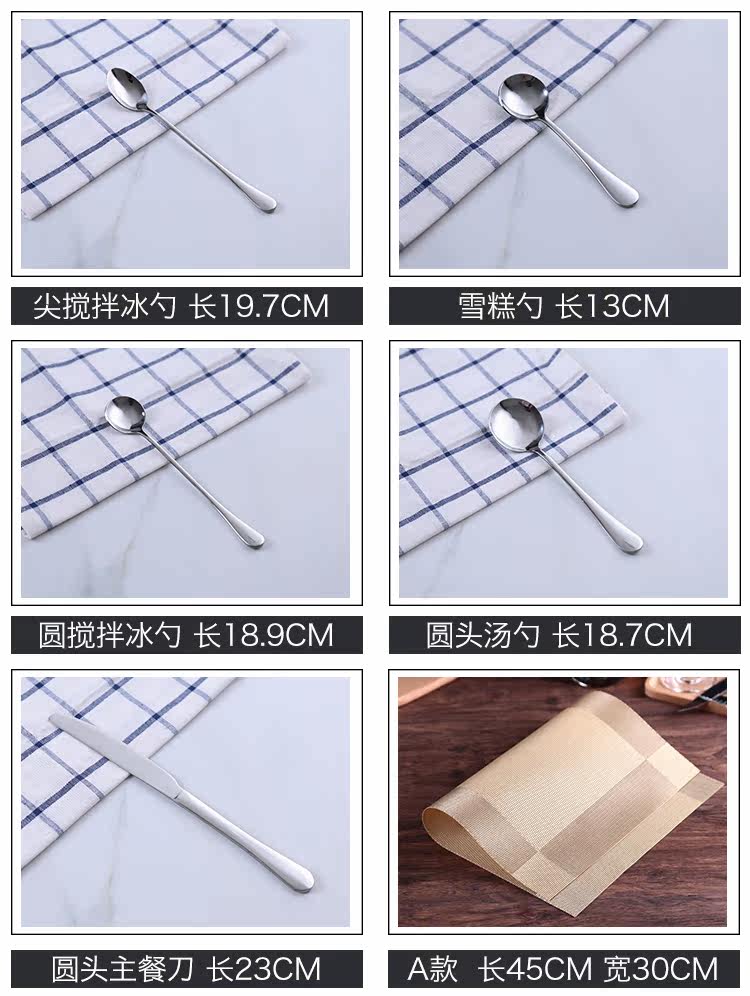 尖搅拌冰勺 长19.7CM

雪糕勺 长13CM

圆搅拌冰勺 长18.9CM

圆头汤勺 长18.7CM

圆头主餐刀 长23CM

A款 长45CM 宽30CM