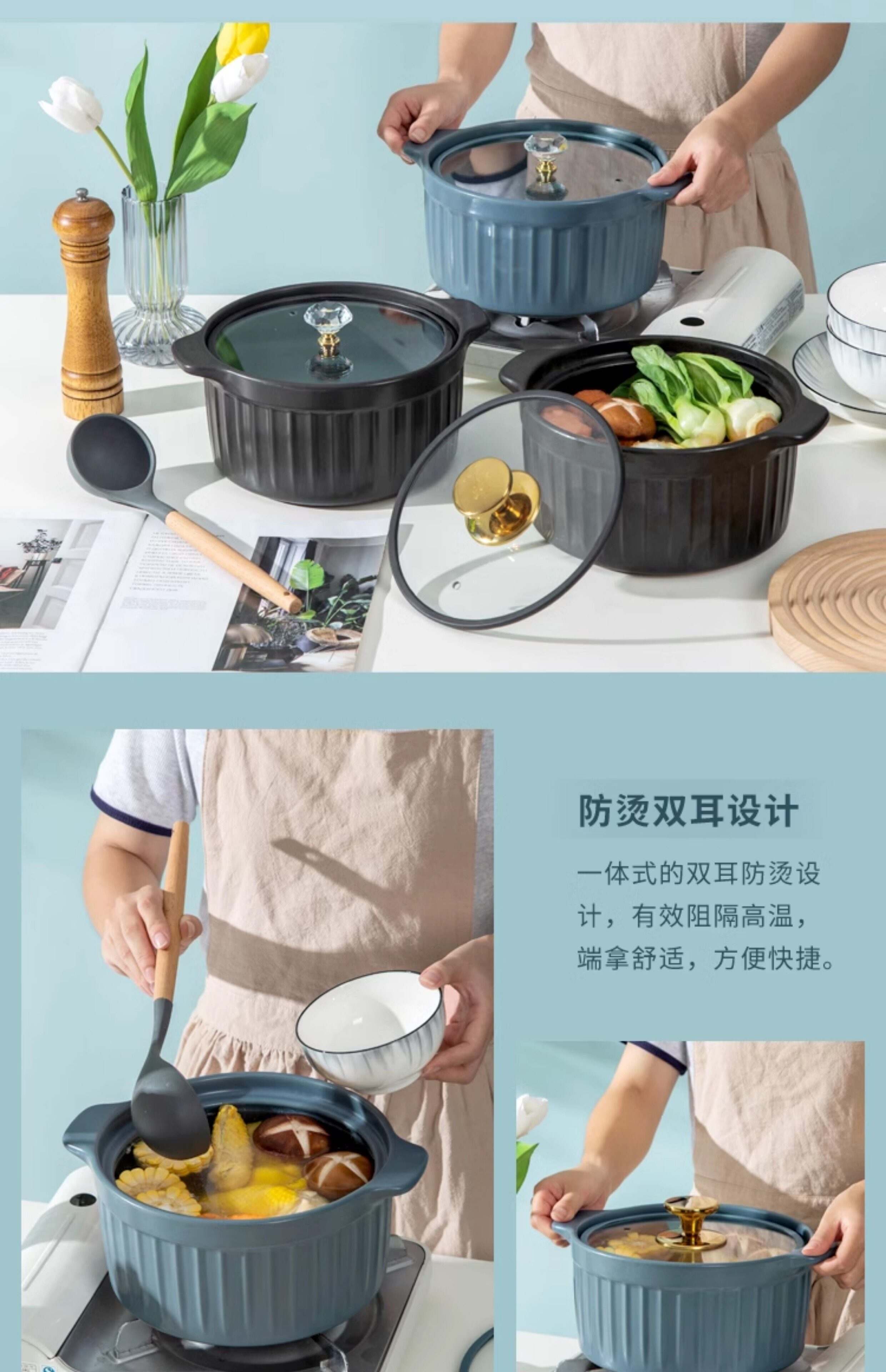 防烫双耳设计

一体式的双耳防烫设计，有效阻隔高温，端拿舒适，方便快捷。