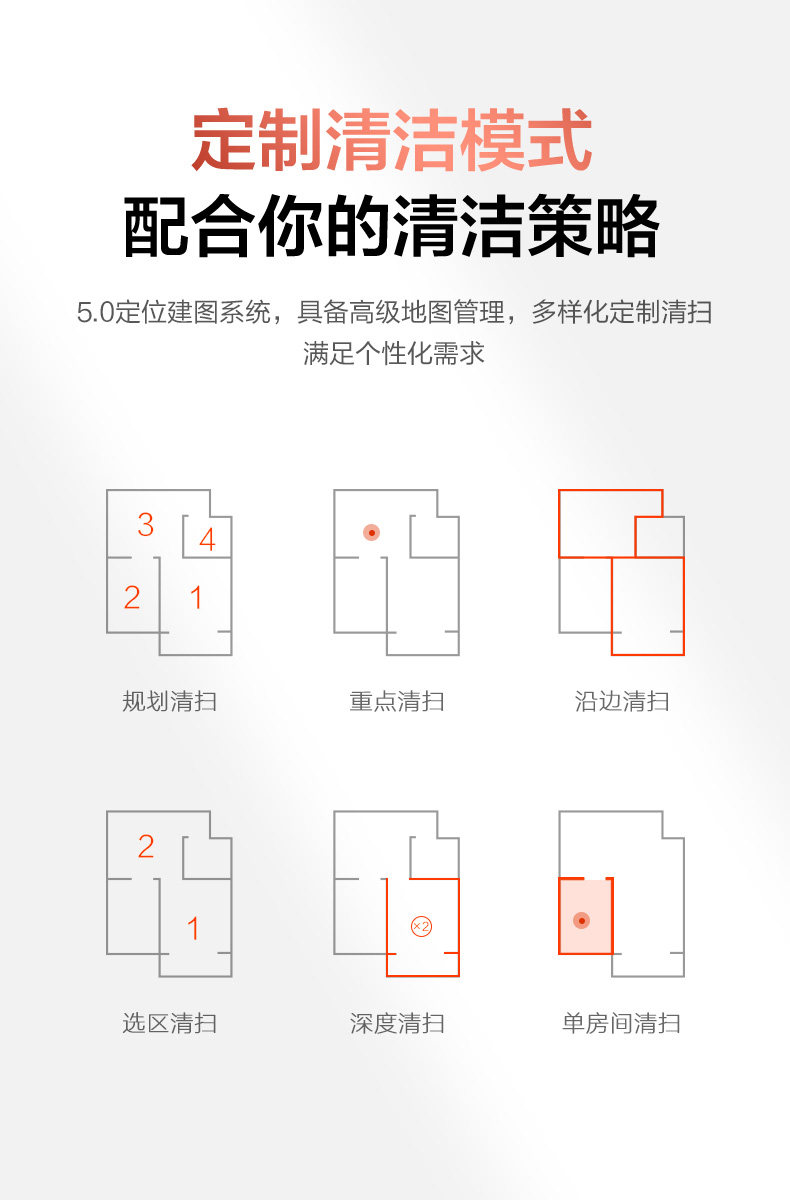 定制清洁模式
配合你的清洁策略

5.0定位建图系统，具备高级地图管理，多样化定制清扫
满足个性化需求

3
4
2
1
规划清扫

重点清扫

沿边清扫

2
1
选区清扫

×2
深度清扫

单房间清扫