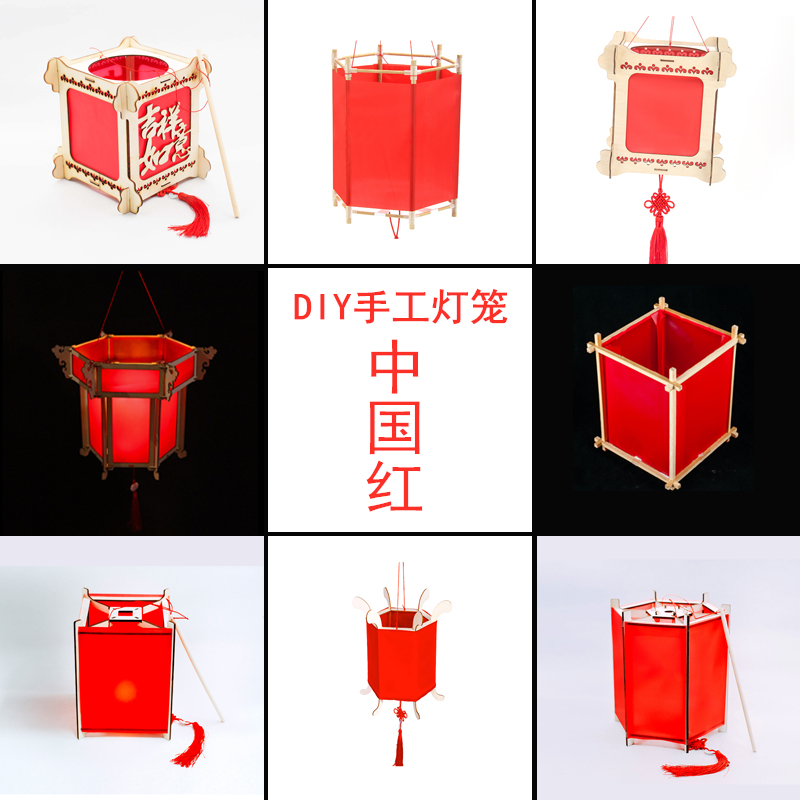 吉祥如意

DIY手工灯笼

中国红