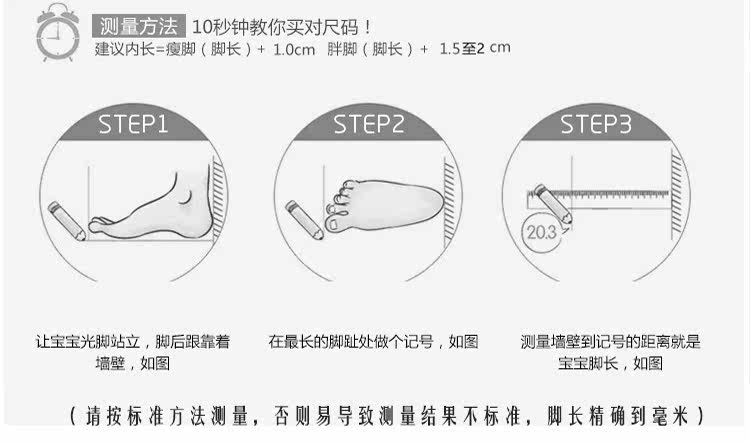 测量方法 10秒钟教你买对尺码！
建议内长=瘦脚（脚长）+ 1.0cm 胖脚（脚长）+ 1.5至2 cm

STEP1

STEP2

STEP3

20.3

让宝宝光脚站立，脚后跟靠着墙壁，如图

在最长的脚趾处做个记号，如图

测量墙壁到记号的距离就是宝宝脚长，如图

（请按标准方法测量，否则易导致测量结果不标准，脚长精确到毫米）